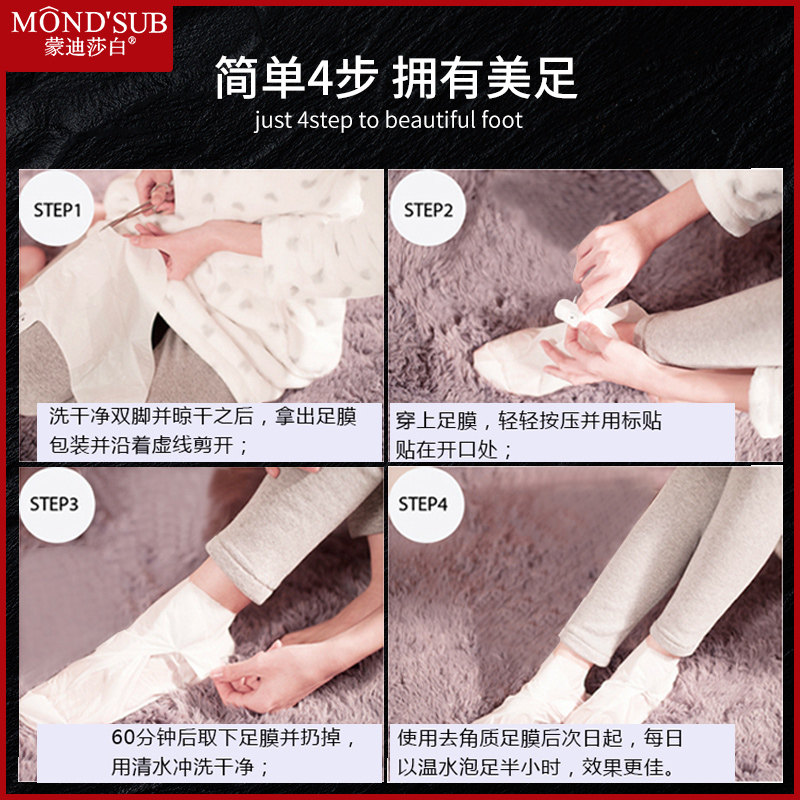 MOND'SUB
蒙迪莎白®

简单4步 拥有美足
just 4step to beautiful foot

STEP1
洗干净双脚并晾干之后，拿出足膜包装并沿着虚线剪开；

STEP2
穿上足膜，轻轻按压并用标贴贴在开口处；

STEP3
60分钟后取下足膜并扔掉，用清水冲洗干净；

STEP4
使用去角质足膜后次日起，每日以温水泡足半小时，效果更佳。