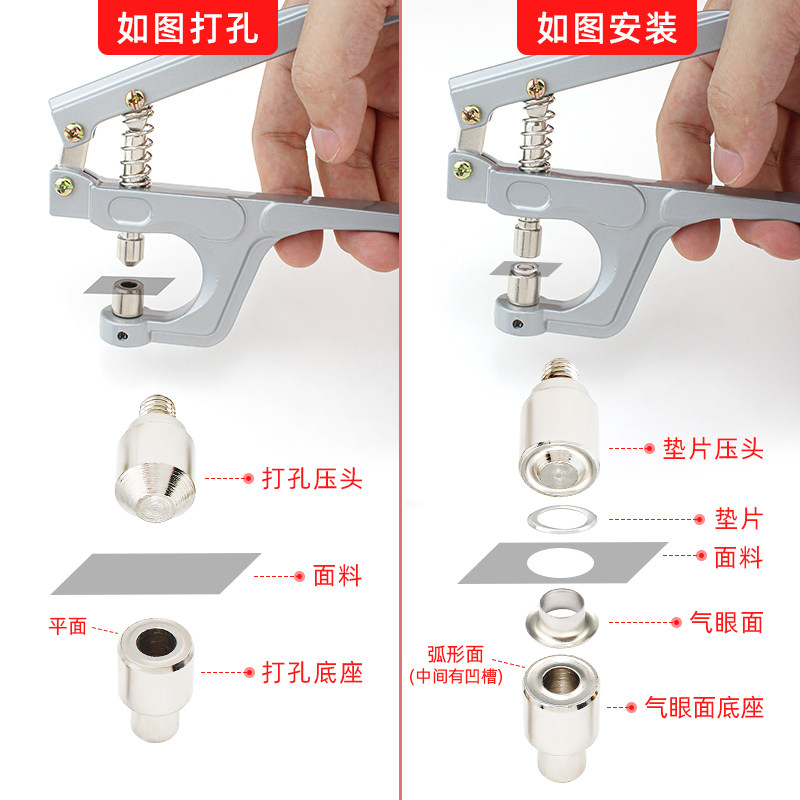 如图打孔

打孔压头

面料

平面

打孔底座

如图安装

垫片压头

垫片

面料

气眼面

弧形面
(中间有凹槽)

气眼面底座