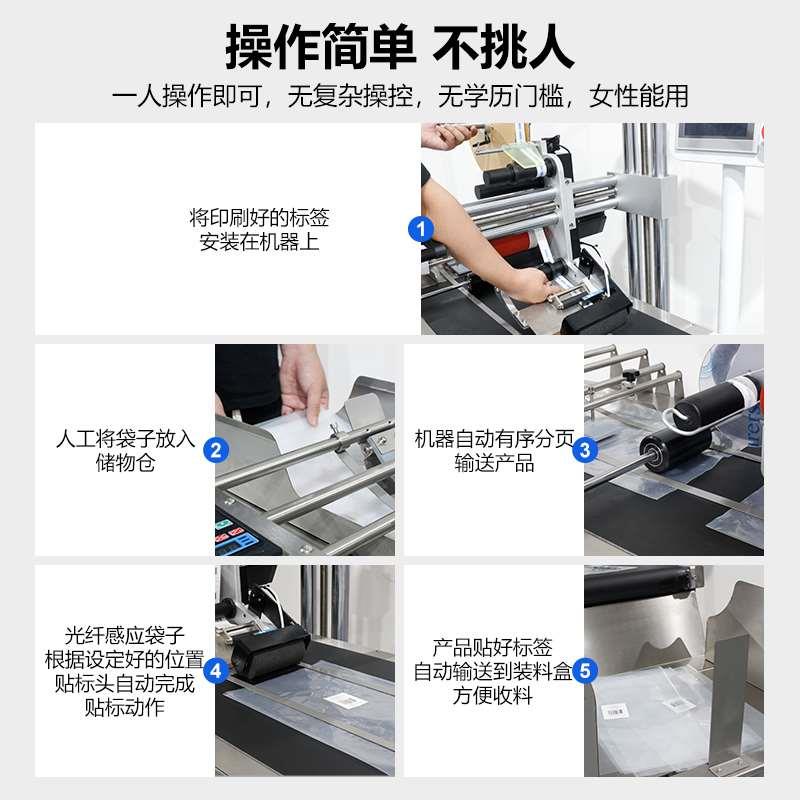 操作简单 不挑人

一人操作即可，无复杂操控，无学历门槛，女性能用

将印刷好的标签
安装在机器上

1

人工将袋子放入
储物仓

2

机器自动有序分页
输送产品

3

光纤感应袋子
根据设定好的位置
贴标头自动完成
贴标动作

4

产品贴好标签
自动输送到装料盒
方便收料

5