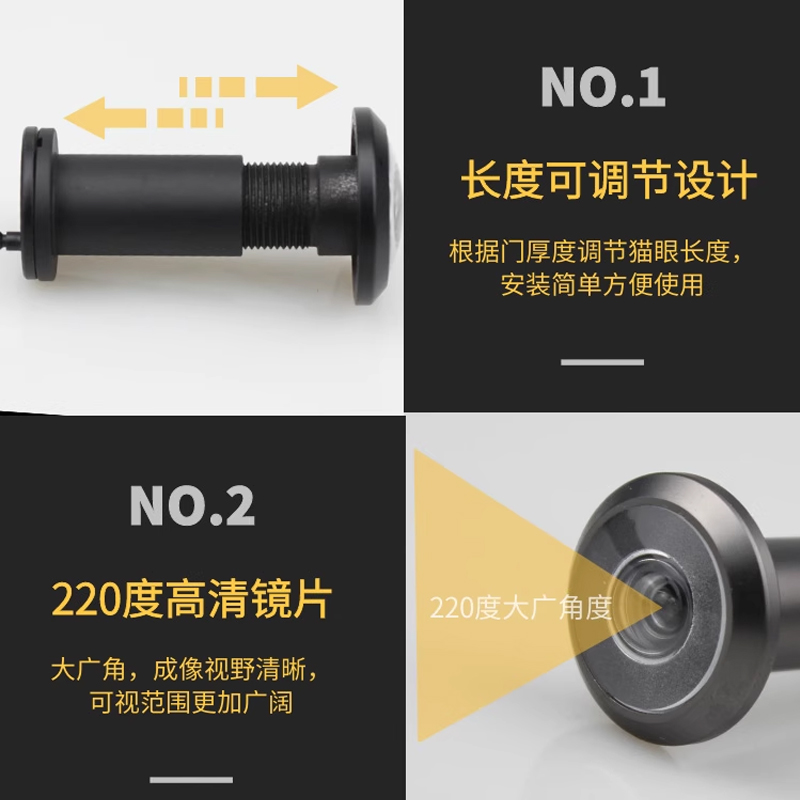 NO.1

长度可调节设计

根据门厚度调节猫眼长度，安装简单方便使用

NO.2

220度高清镜片

大广角，成像视野清晰，可视范围更加广阔

220度大广角度