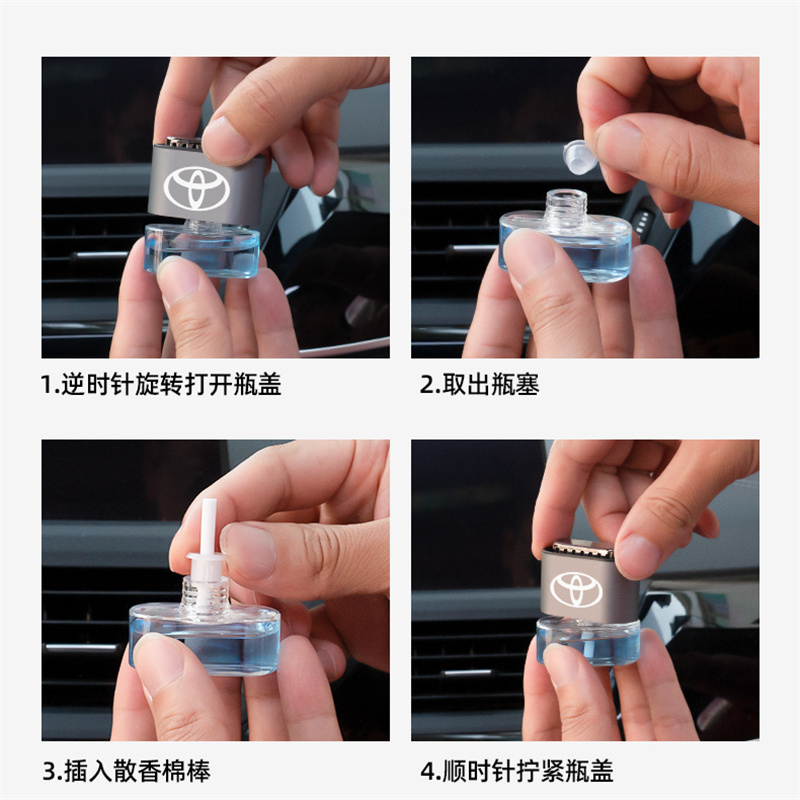 1.逆时针旋转打开瓶盖

2.取出瓶塞

3.插入散香棉棒

4.顺时针拧紧瓶盖