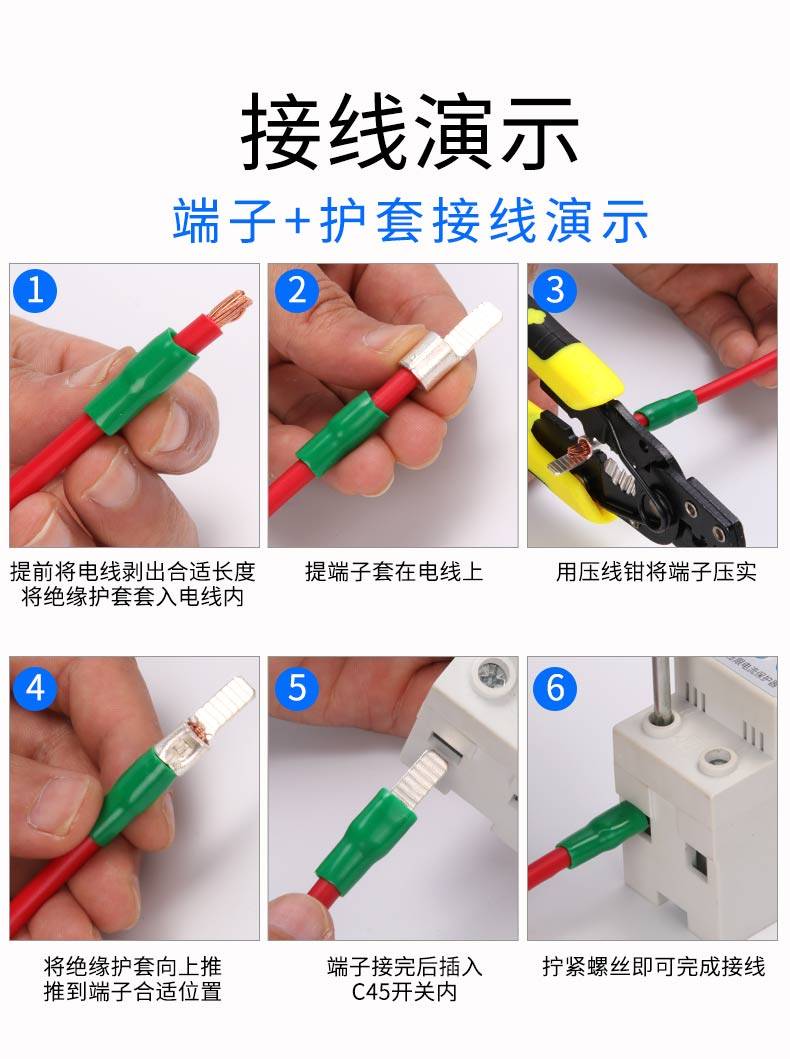 接线演示

端子+护套接线演示

1

提前将电线剥出合适长度
将绝缘护套套入电线内

2

提端子套在电线上

3

用压线钳将端子压实

4

将绝缘护套向上推
推到端子合适位置

5

端子接完后插入
C45开关内

6

拧紧螺丝即可完成接线