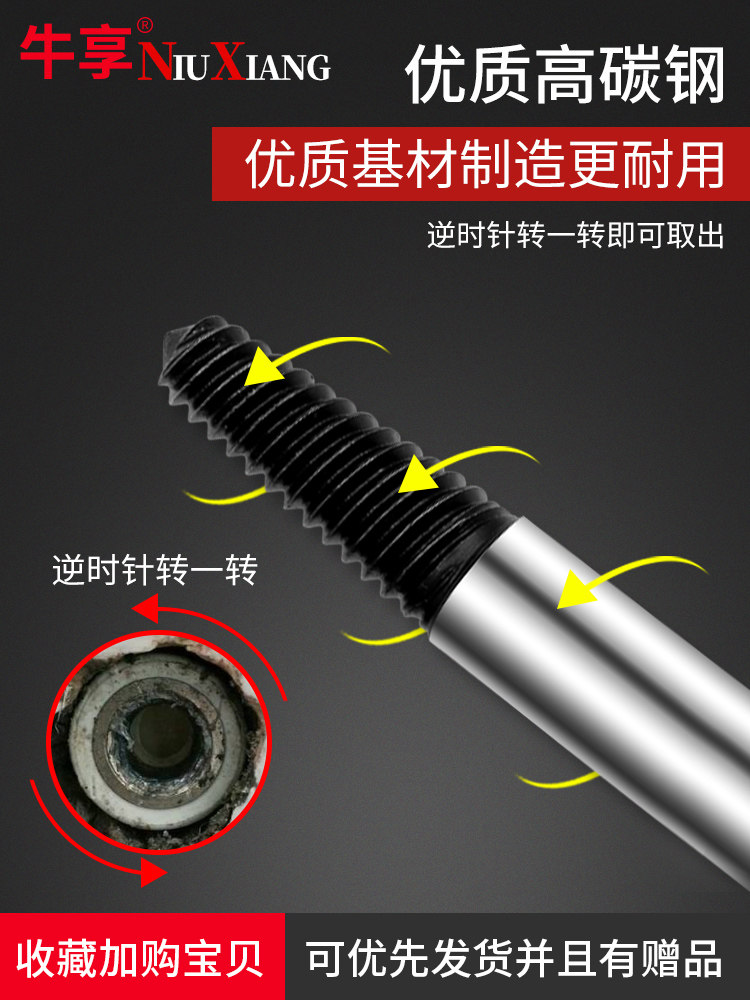 牛享® NIUXIANG

优质高碳钢

优质基材制造更耐用

逆时针转一转即可取出

逆时针转一转

收藏加购宝贝

可优先发货并且有赠品