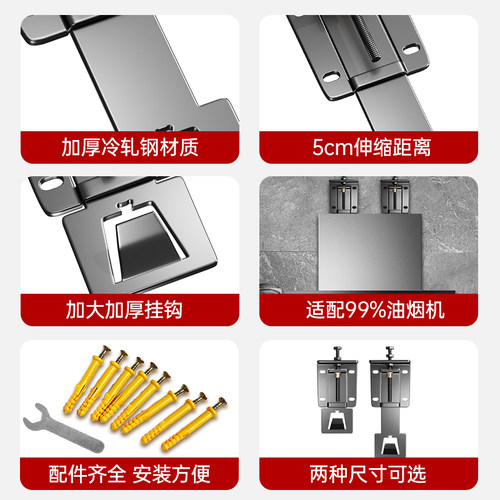 加厚冷轧钢材质

5cm伸缩距离

加大加厚挂钩

适配99%油烟机

配件齐全 安装方便

两种尺寸可选