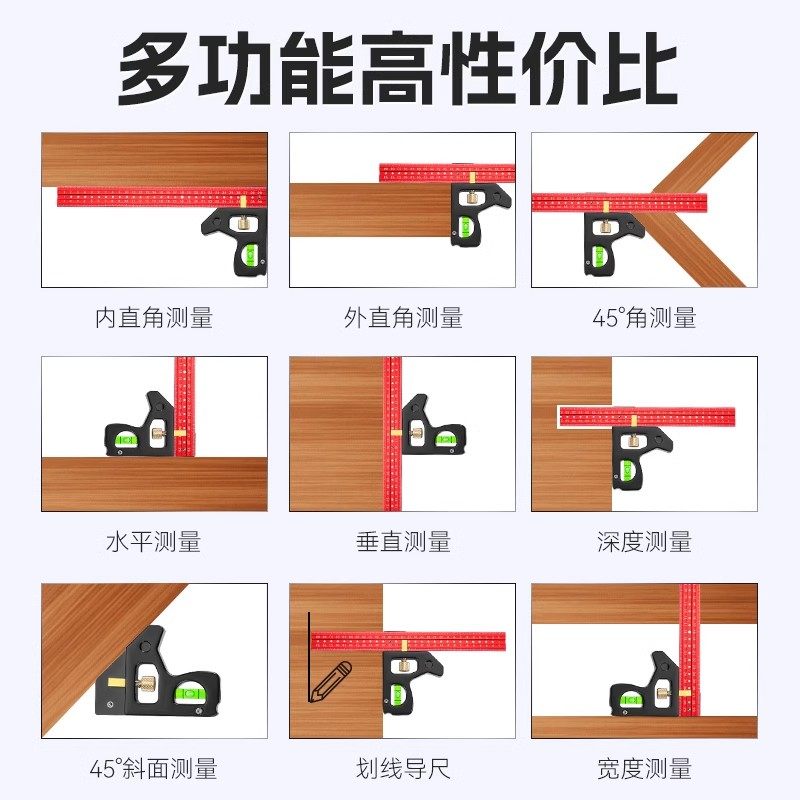 多功能高性价比

内直角测量

外直角测量

45°角测量

水平测量

垂直测量

深度测量

45°斜面测量

划线导尺

宽度测量