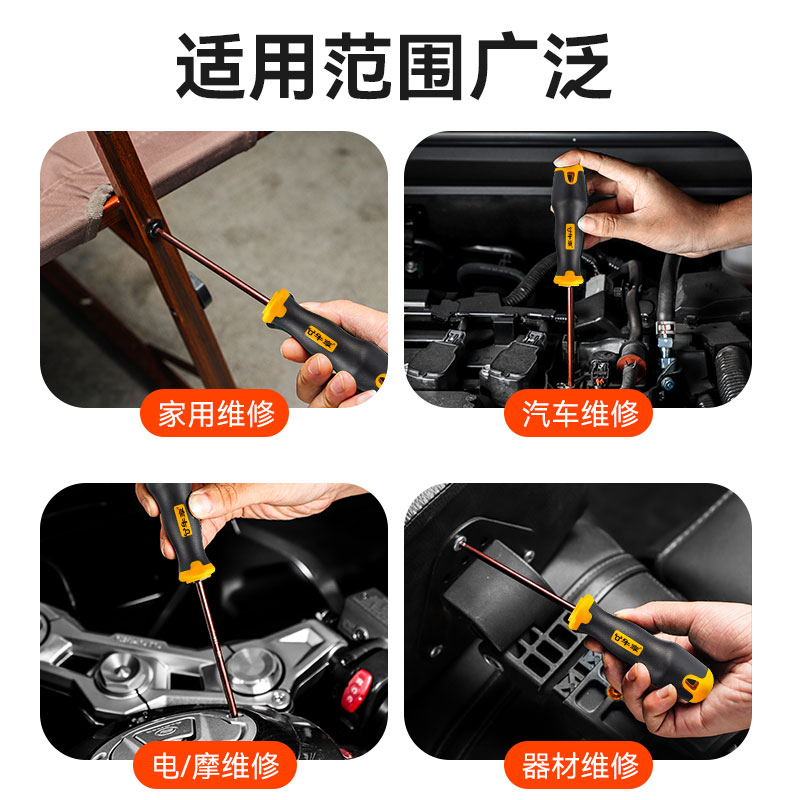 适用范围广泛

家用维修

汽车维修

电/摩维修

器材维修