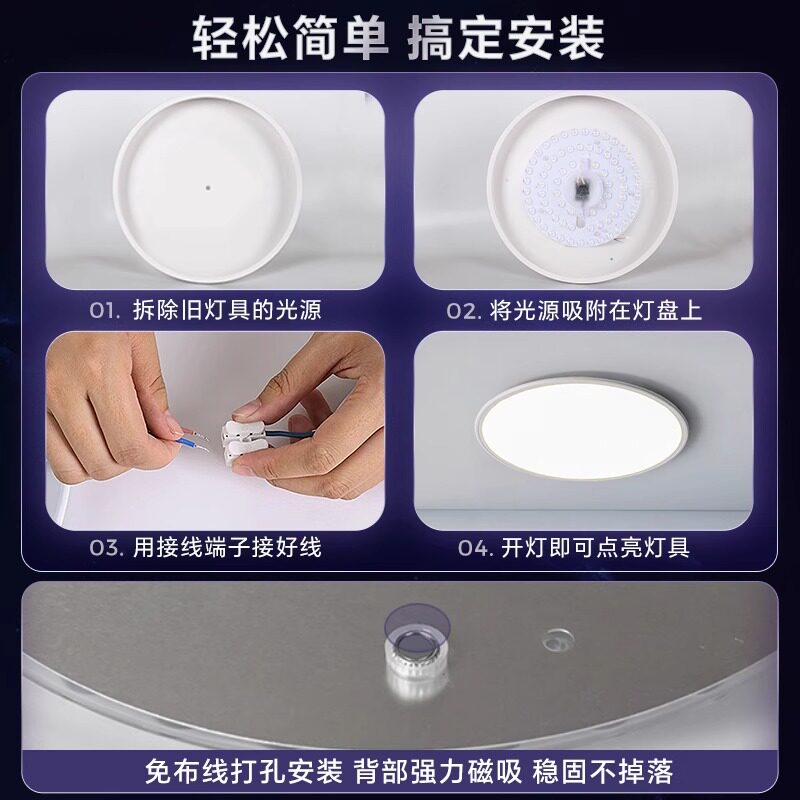 轻松简单 搞定安装

01. 拆除旧灯具的光源

02. 将光源吸附在灯盘上

03. 用接线端子接好线

04. 开灯即可点亮灯具

免布线打孔安装 背部强力磁吸 稳固不掉落