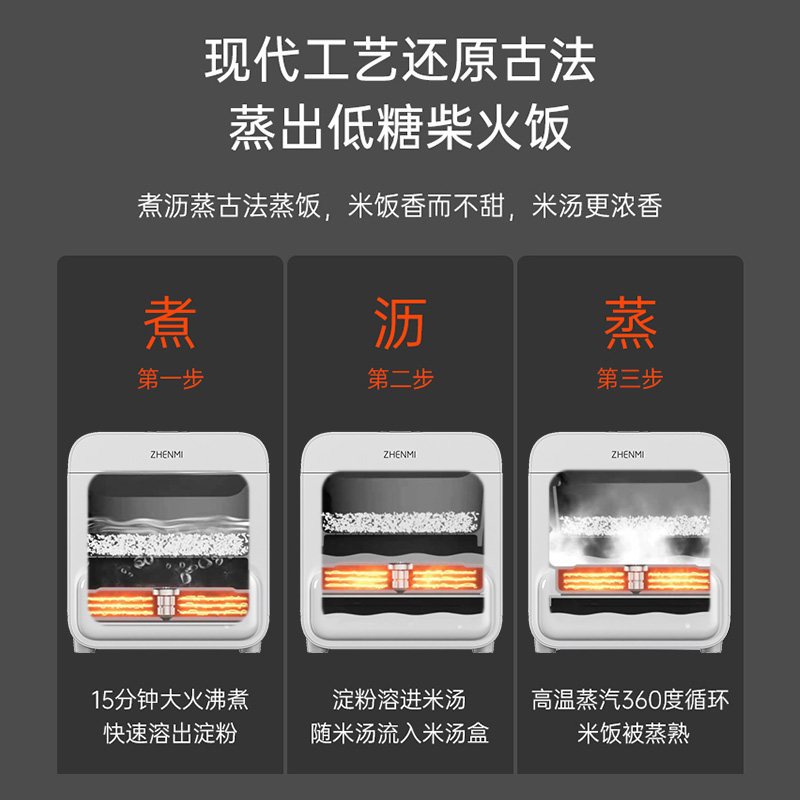 现代工艺还原古法
蒸出低糖柴火饭

煮沥蒸古法蒸饭，米饭香而不甜，米汤更浓香

煮
第一步
ZHENMI
15分钟大火沸煮
快速溶出淀粉

沥
第二步
ZHENMI
淀粉溶进米汤
随米汤流入米汤盒

蒸
第三步
ZHENMI
高温蒸汽360度循环
米饭被蒸熟