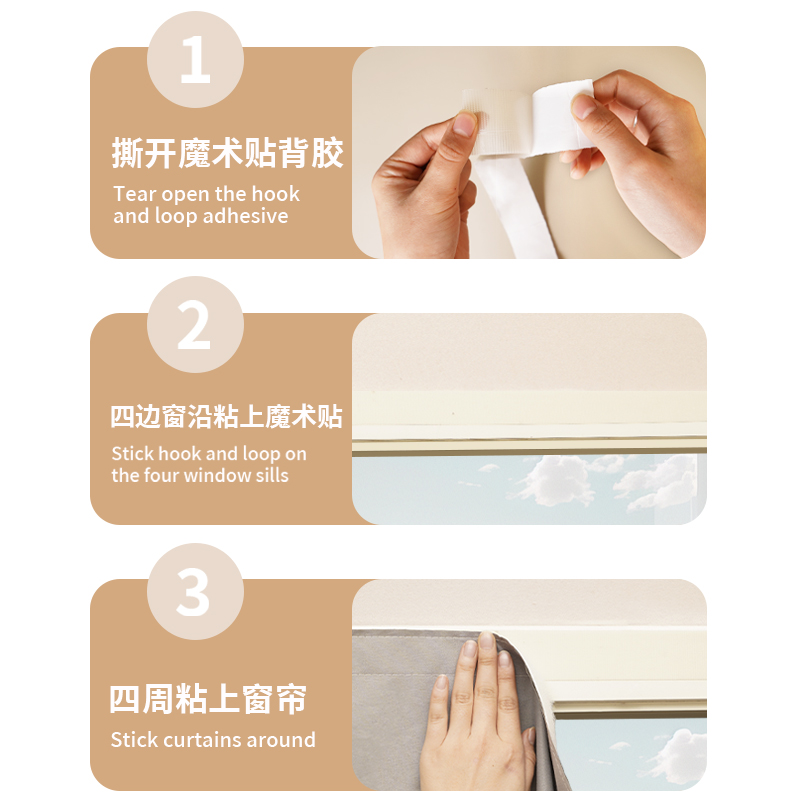 1

撕开魔术贴背胶

Tear open the hook and loop adhesive

2

四边窗沿粘上魔术贴

Stick hook and loop on the four window sills

3

四周粘上窗帘

Stick curtains around