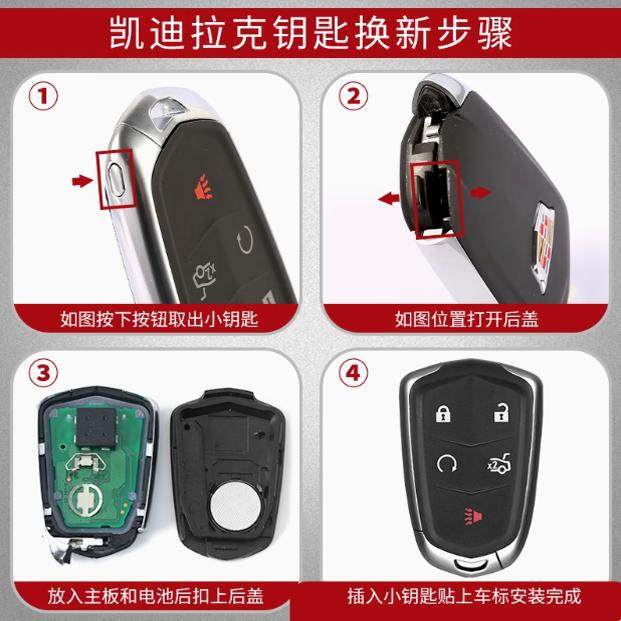 凯迪拉克钥匙换新步骤

①
如图按下按钮取出小钥匙

②
如图位置打开后盖

③
放入主板和电池后扣上后盖

④
x2
插入小钥匙贴上车标安装完成