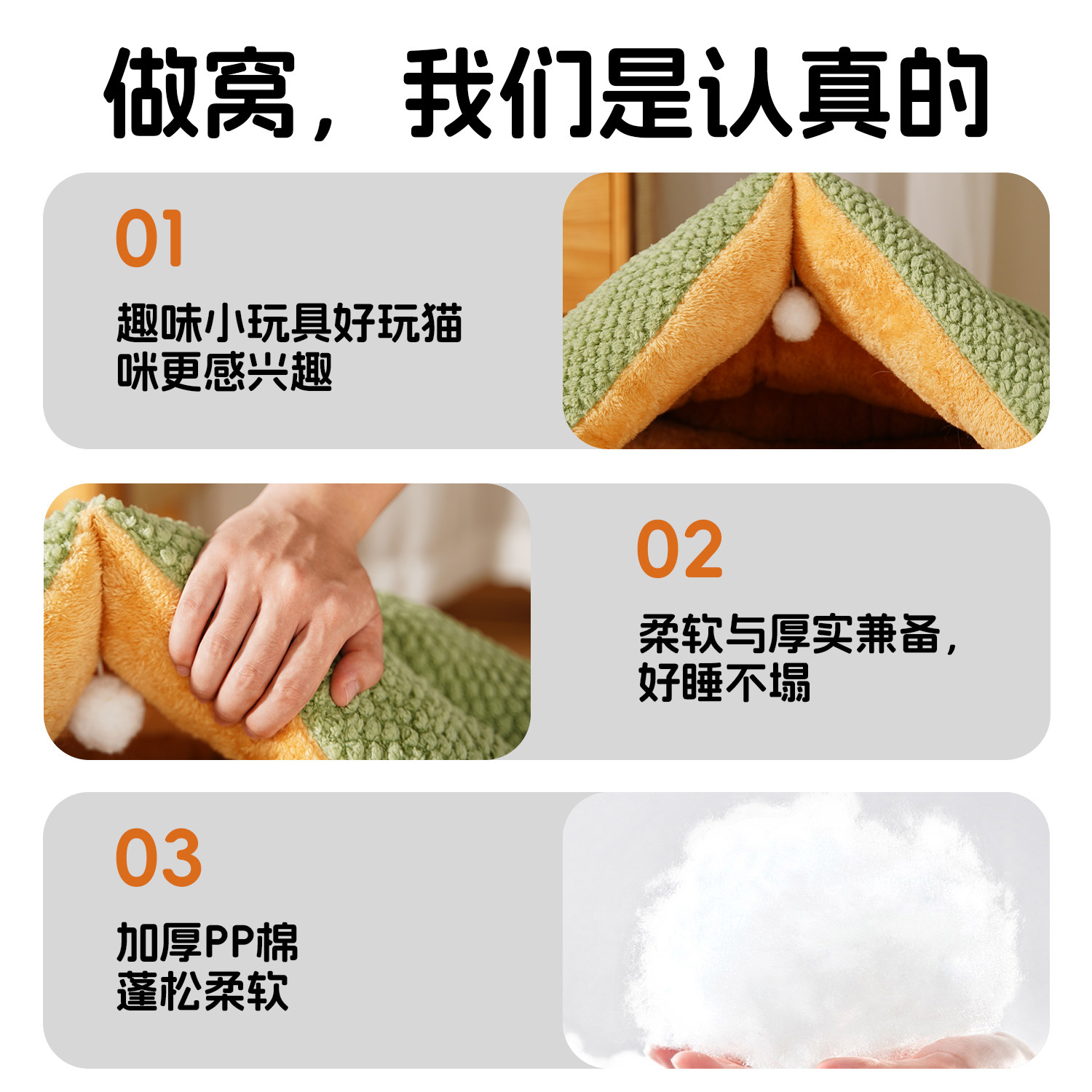 做窝，我们是认真的

01

趣味小玩具好玩猫咪更感兴趣

02

柔软与厚实兼备，好睡不塌

03

加厚PP棉蓬松柔软