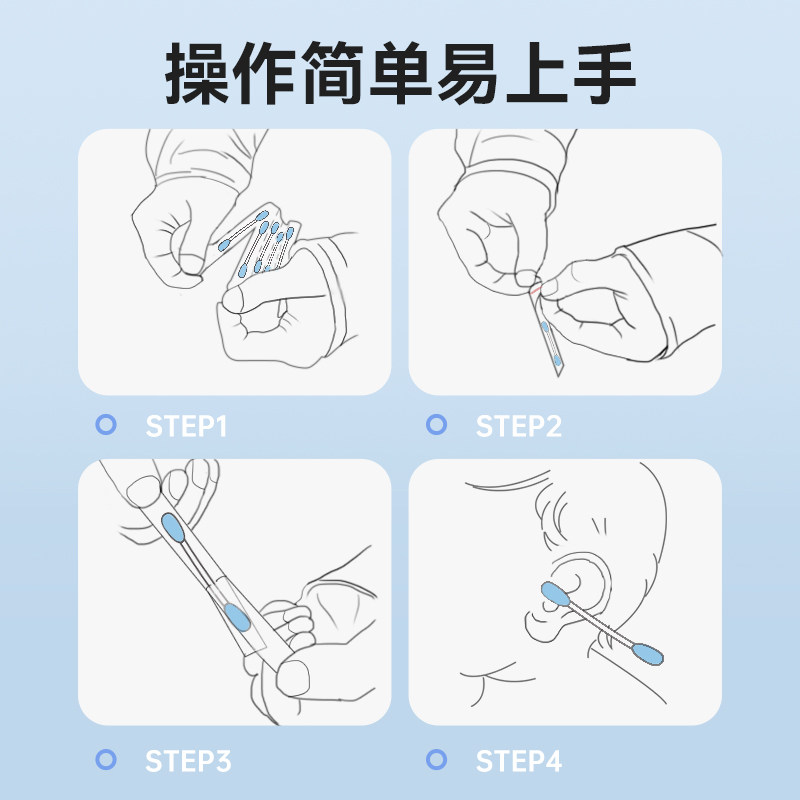 操作简单易上手

STEP1

STEP2

STEP3

STEP4