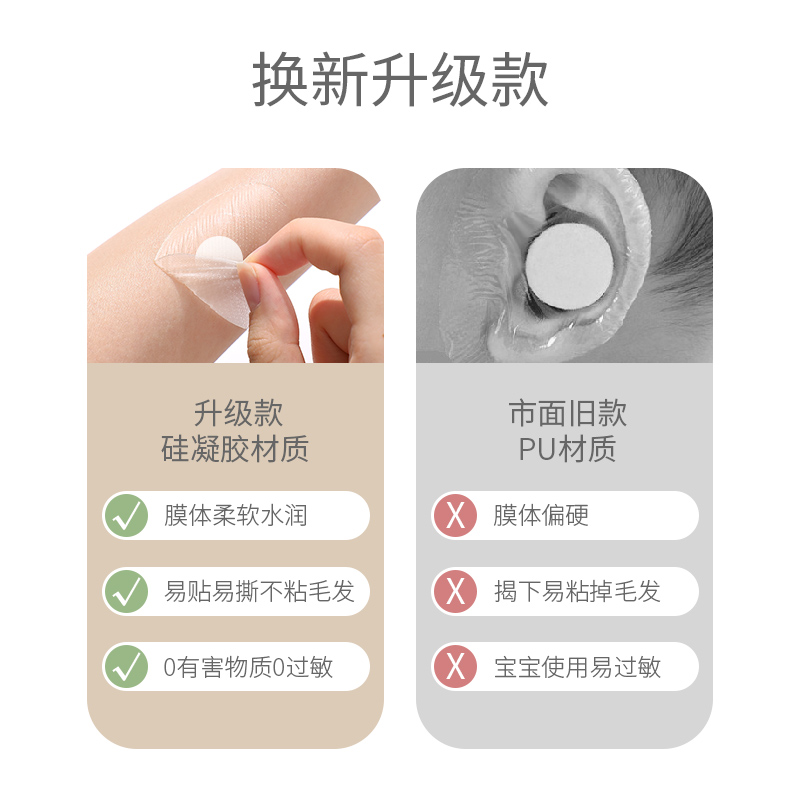 换新升级款

升级款
硅凝胶材质

膜体柔软水润

易贴易撕不粘毛发

0有害物质0过敏

市面旧款
PU材质

X 膜体偏硬

X 揭下易粘掉毛发

X 宝宝使用易过敏