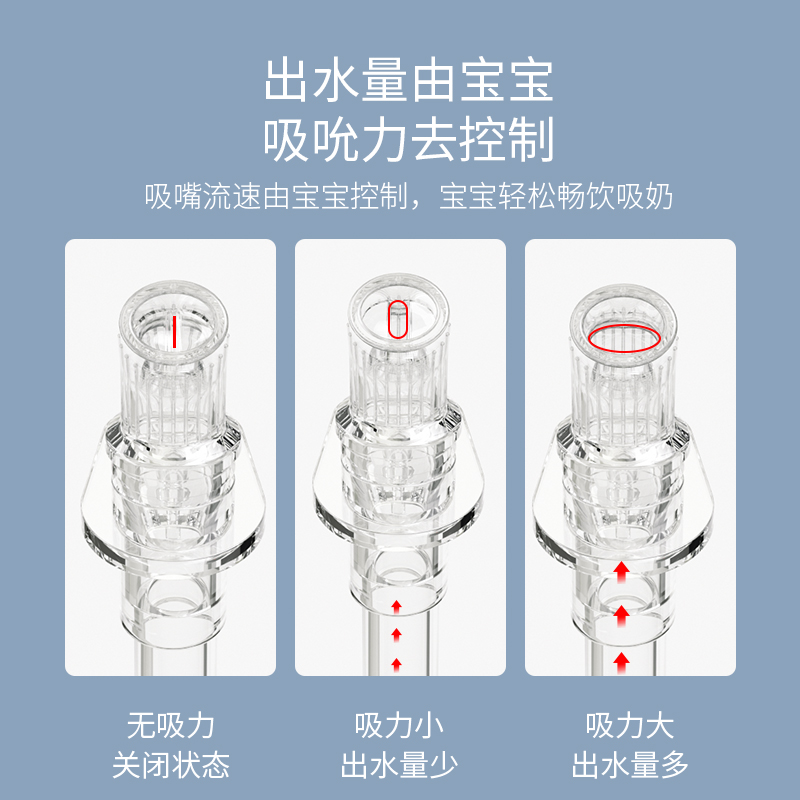 出水量由宝宝
吸吮力去控制

吸嘴流速由宝宝控制，宝宝轻松畅饮吸奶

无吸力
关闭状态

吸力小
出水量少

吸力大
出水量多