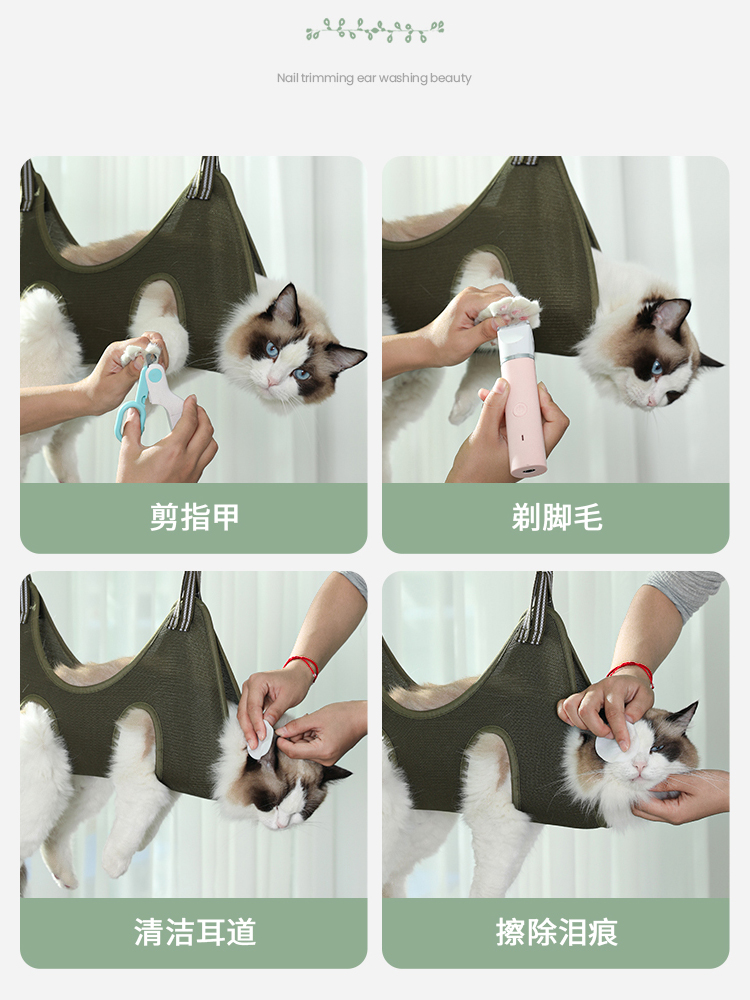 Nail trimming ear washing beauty

剪指甲

剃脚毛

清洁耳道

擦除泪痕