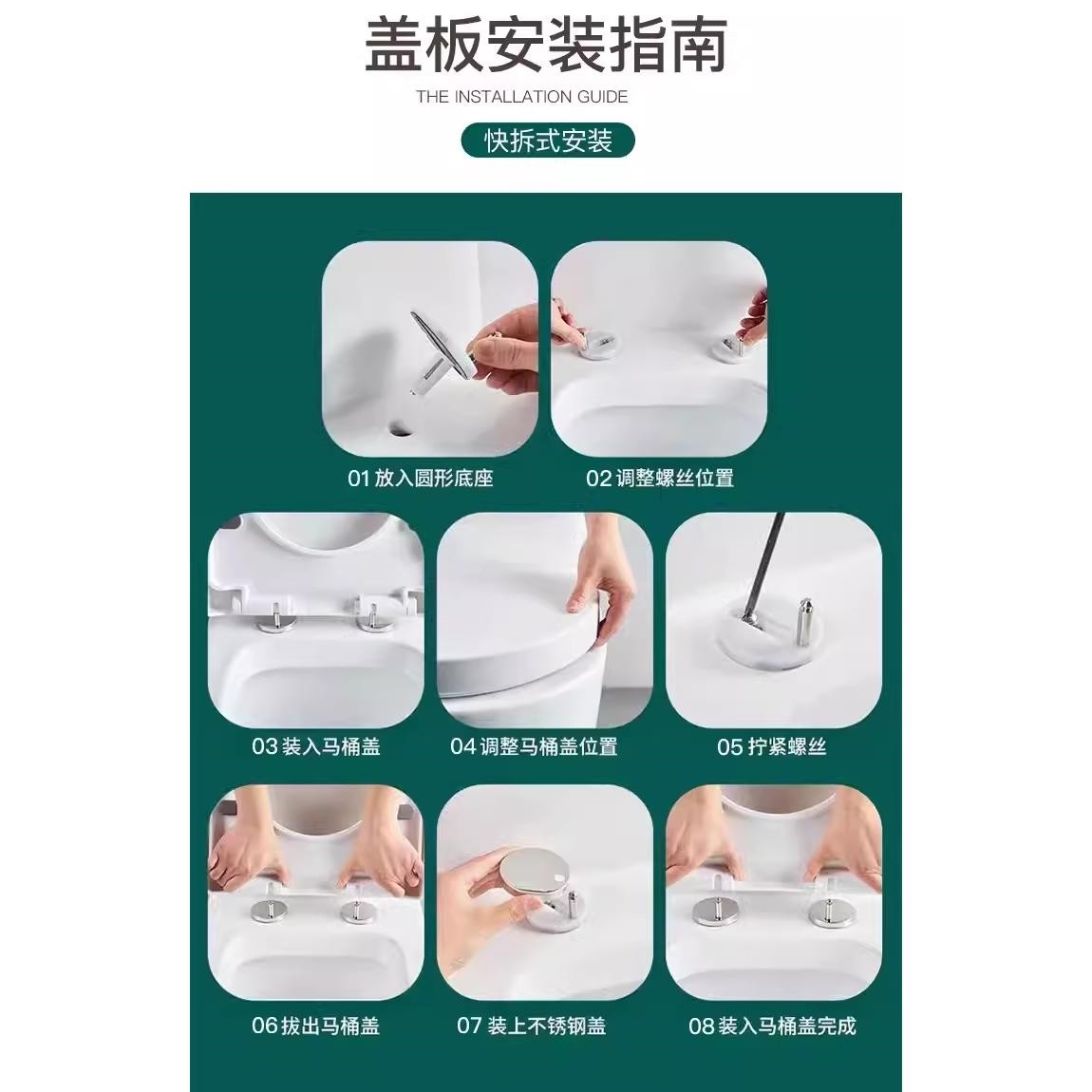 盖板安装指南

THE INSTALLATION GUIDE

快拆式安装

01 放入圆形底座

02 调整螺丝位置

03 装入马桶盖

04 调整马桶盖位置

05 拧紧螺丝

06 拔出马桶盖

07 装上不锈钢盖

08 装入马桶盖完成