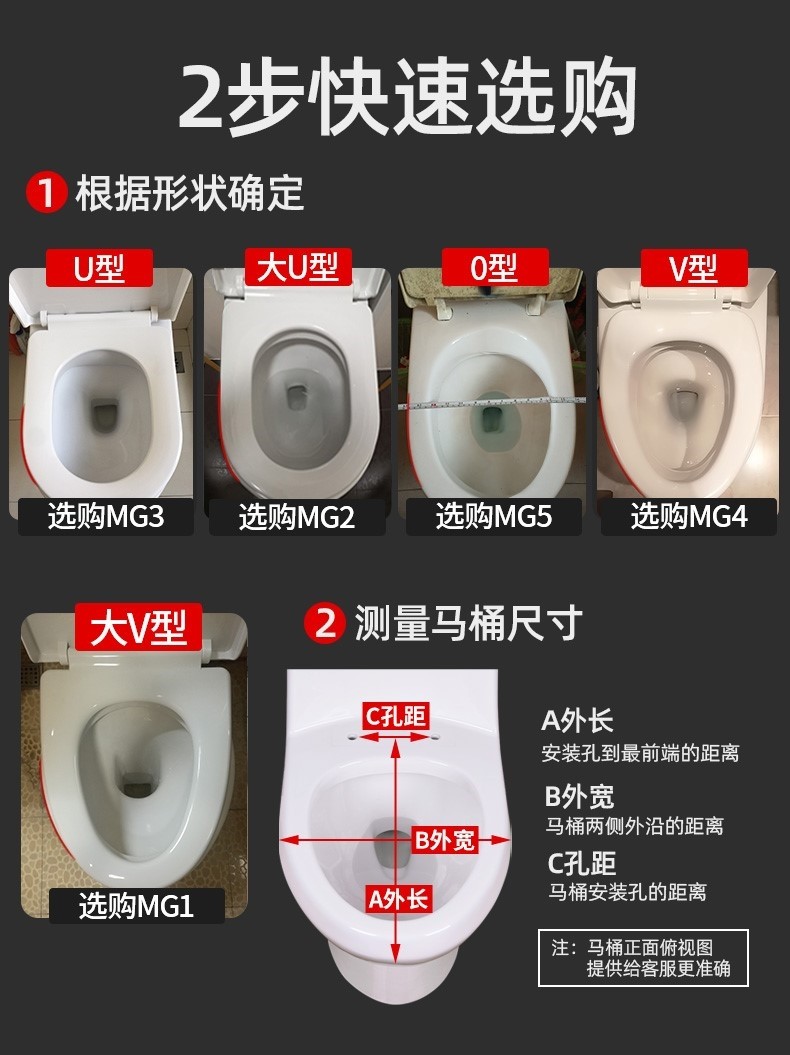 2步快速选购

1 根据形状确定

U型
选购MG3

大U型
选购MG2

0型
选购MG5

V型
选购MG4

大V型
选购MG1

2 测量马桶尺寸

C孔距
B外宽
A外长

A外长
安装孔到最前端的距离

B外宽
马桶两侧外沿的距离

C孔距
马桶安装孔的距离

注：马桶正面俯视图
提供给客服更准确