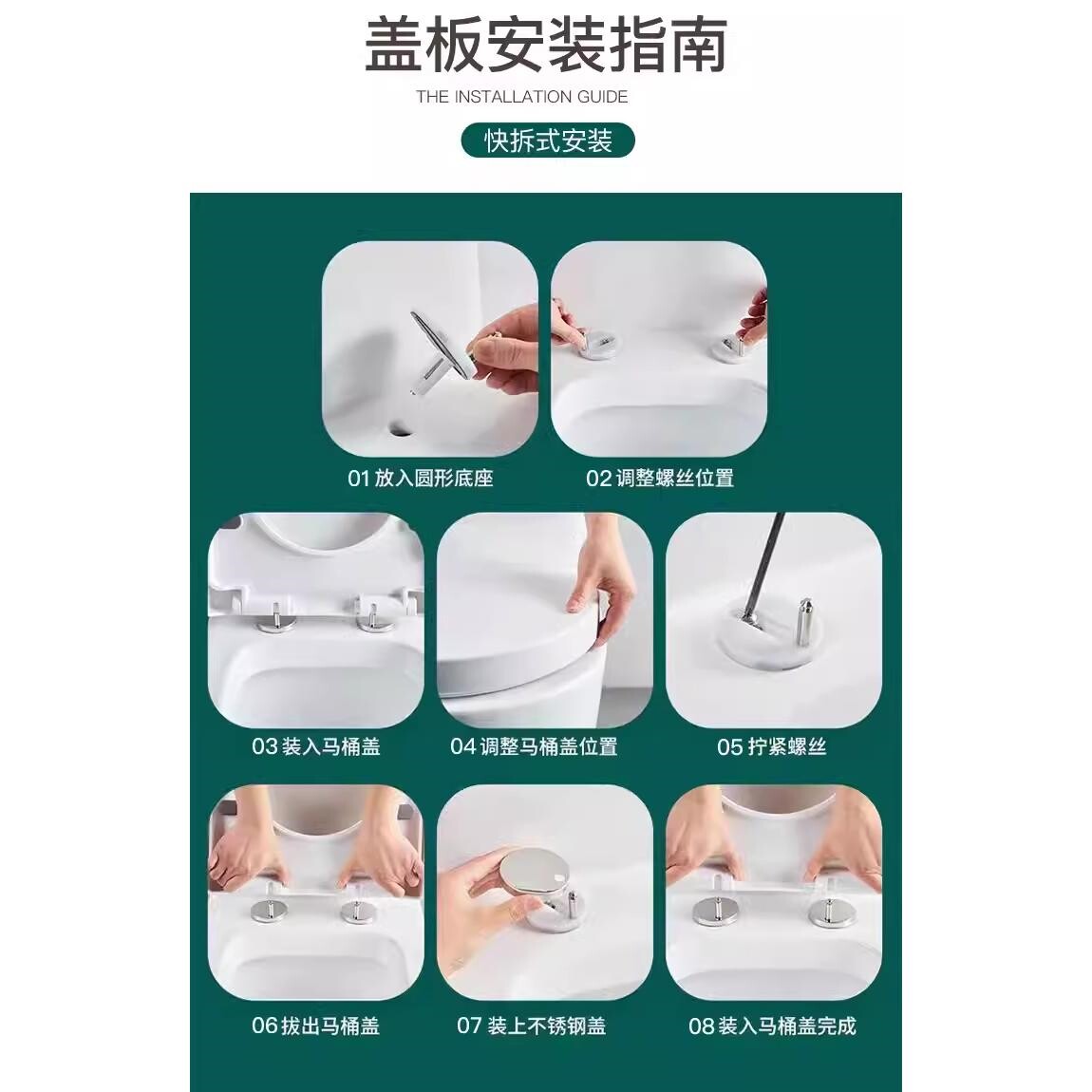 盖板安装指南
THE INSTALLATION GUIDE
快拆式安装

01 放入圆形底座
02 调整螺丝位置
03 装入马桶盖
04 调整马桶盖位置
05 拧紧螺丝
06 拔出马桶盖
07 装上不锈钢盖
08 装入马桶盖完成