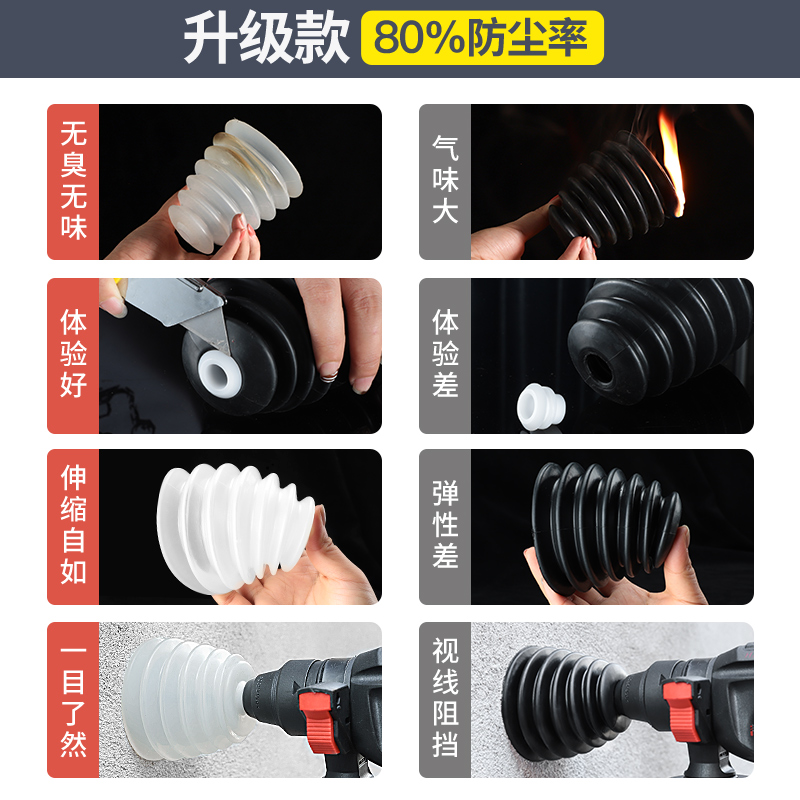 升级款 80%防尘率

无臭无味

气味大

体验好

体验差

伸缩自如

弹性差

一目了然

视线阻挡