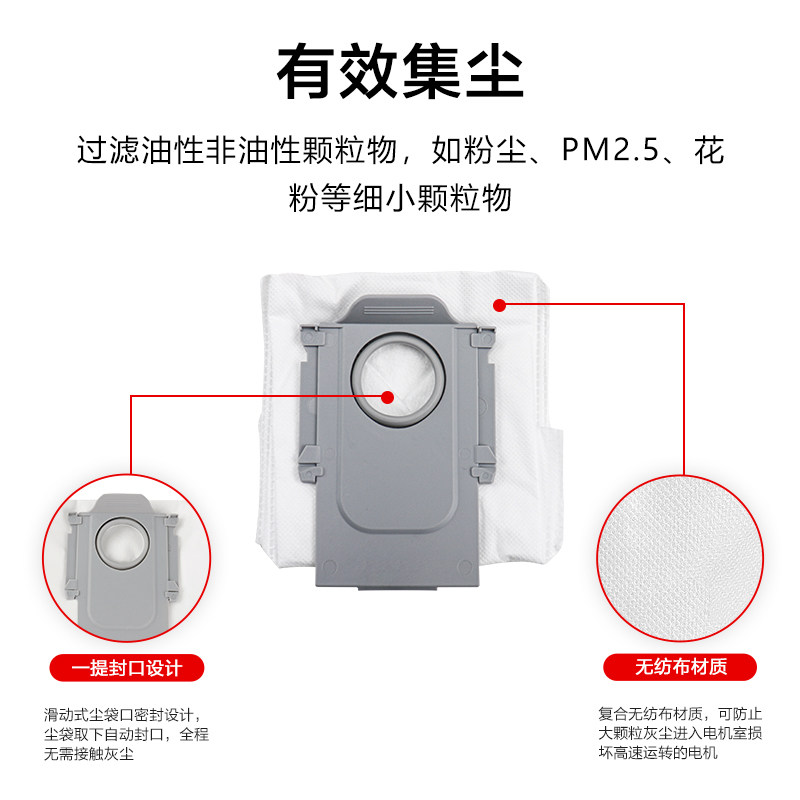 有效集尘

过滤油性非油性颗粒物，如粉尘、PM2.5、花粉等细小颗粒物

一提封口设计

滑动式尘袋口密封设计，尘袋取下自动封口，全程无需接触灰尘

无纺布材质

复合无纺布材质，可防止大颗粒灰尘进入电机室损坏高速运转的电机