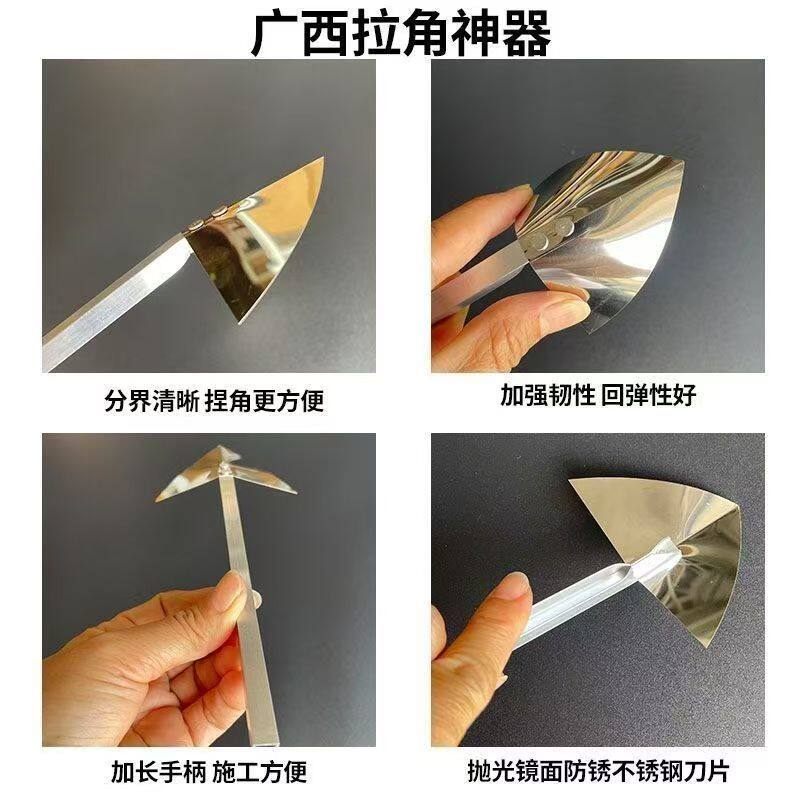 广西拉角神器

分界清晰 捏角更方便

加强韧性 回弹性好

加长手柄 施工方便

抛光镜面防锈不锈钢刀片