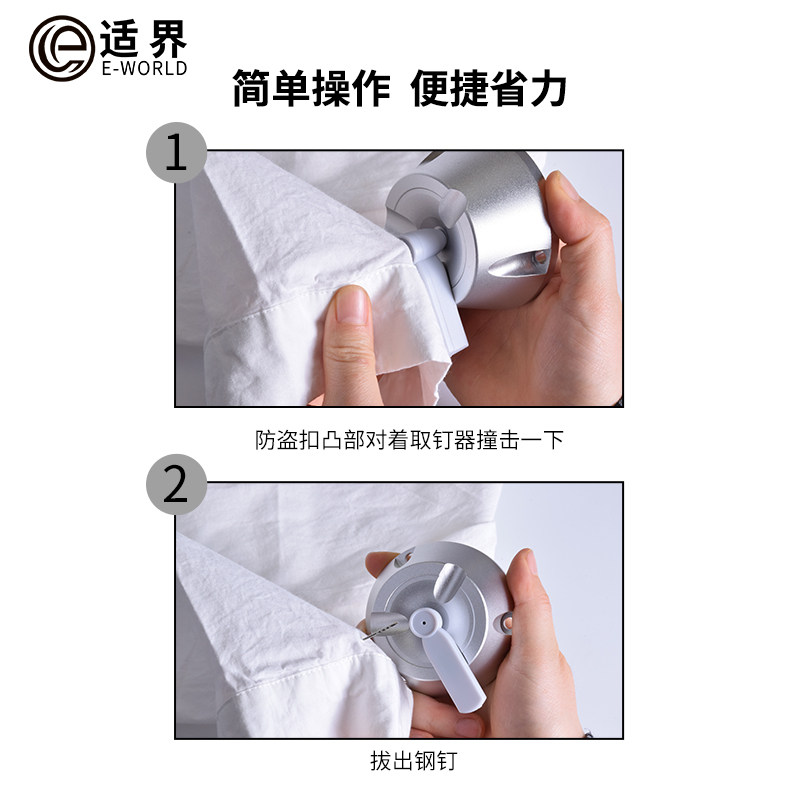 适界
E-WORLD

简单操作 便捷省力

1

防盗扣凸部对着取钉器撞击一下

2

拔出钢钉