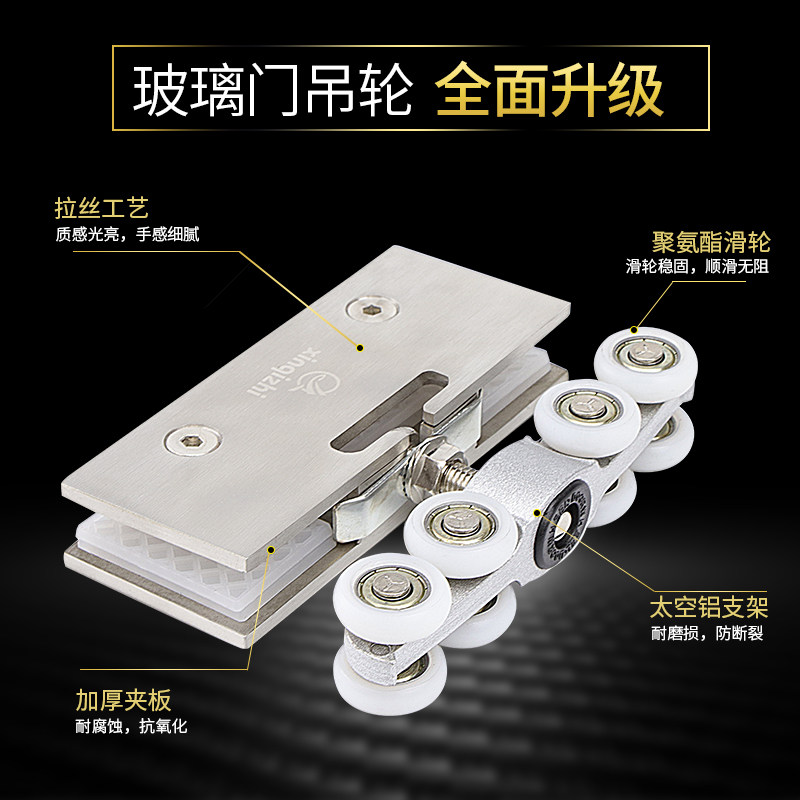 玻璃门吊轮 全面升级

拉丝工艺
质感光亮，手感细腻

聚氨酯滑轮
滑轮稳固，顺滑无阻

xinqizhi

太空铝支架
耐磨损，防断裂

加厚夹板
耐腐蚀，抗氧化