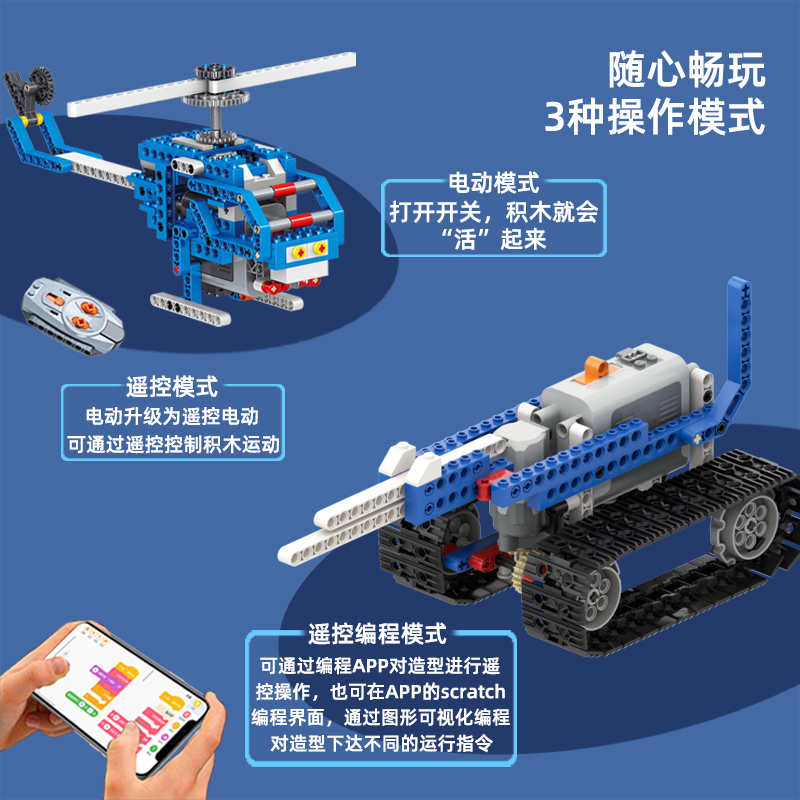 随心畅玩
3种操作模式

电动模式
打开开关，积木就会“活”起来

遥控模式
电动升级为遥控电动
可通过遥控控制积木运动

遥控编程模式
可通过编程APP对造型进行遥控操作，也可在APP的scratch编程界面，通过图形可视化编程对造型下达不同的运行指令