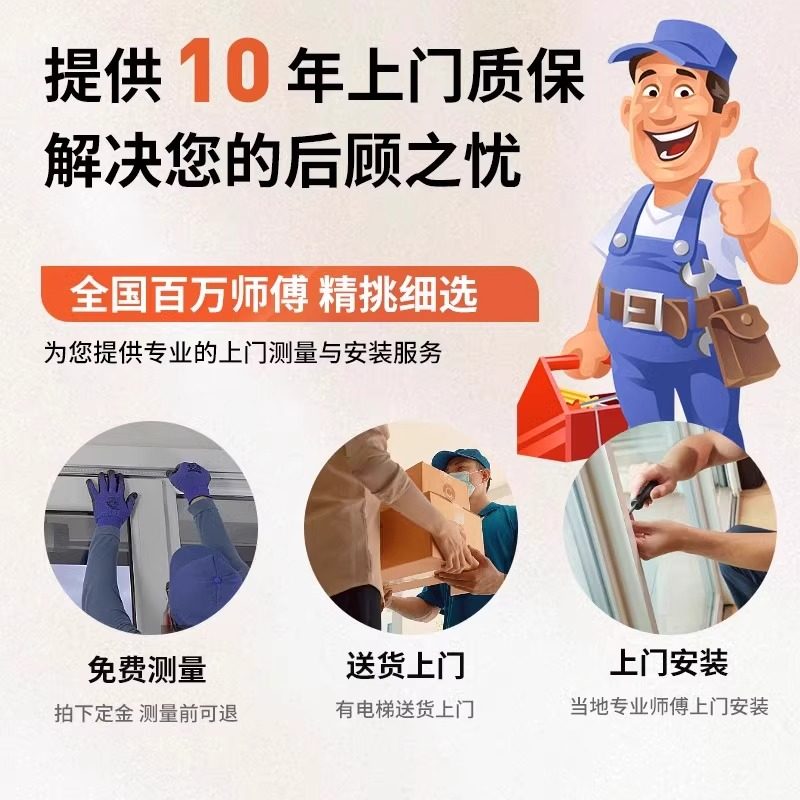 提供 10 年上门质保
解决您的后顾之忧

全国百万师傅 精挑细选
为您提供专业的上门测量与安装服务

免费测量
拍下定金 测量前可退

送货上门
有电梯送货上门

上门安装
当地专业师傅上门安装