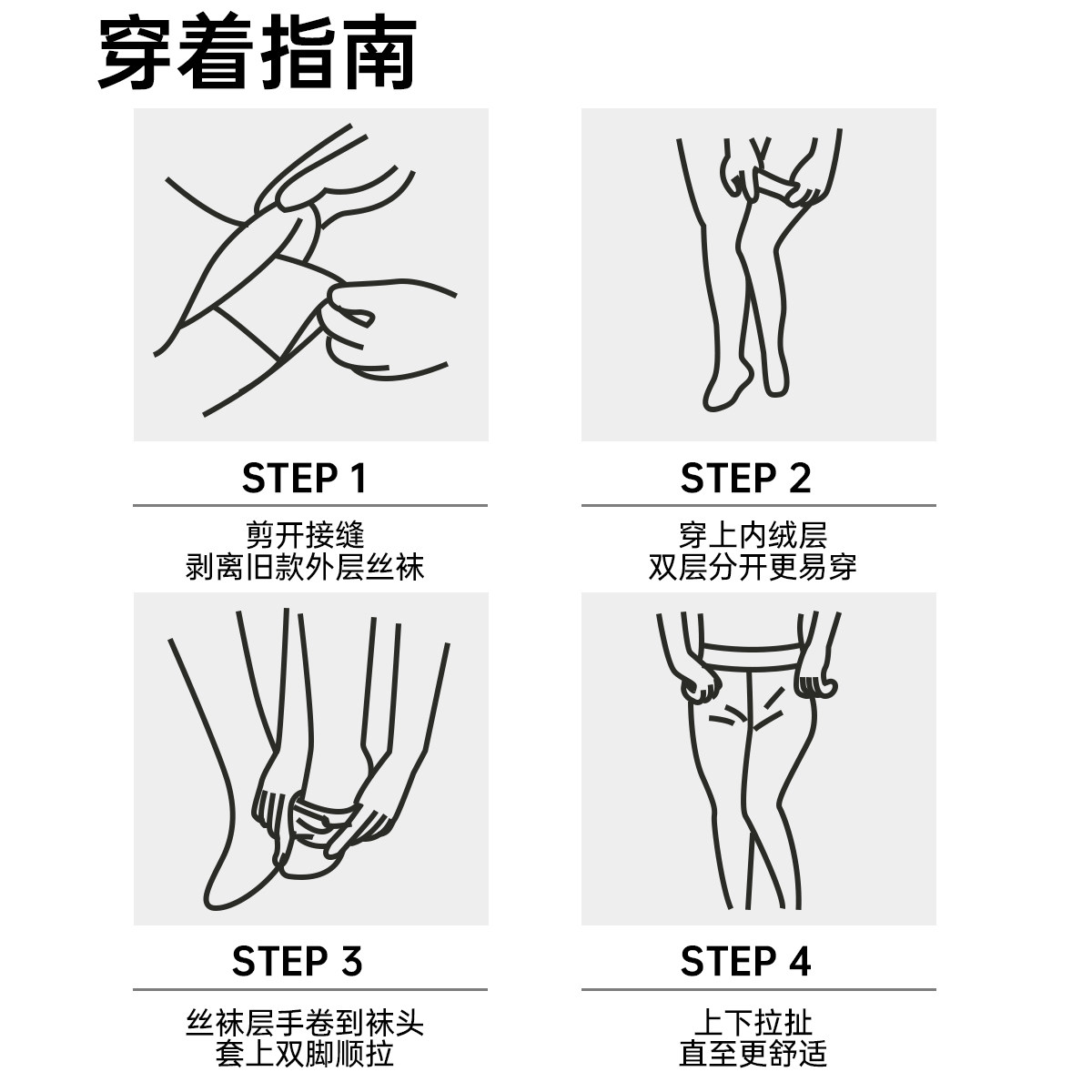 穿着指南

STEP 1

剪开接缝
剥离旧款外层丝袜

STEP 2

穿上内绒层
双层分开更易穿

STEP 3

丝袜层手卷到袜头
套上双脚顺拉

STEP 4

上下拉扯
直至更舒适