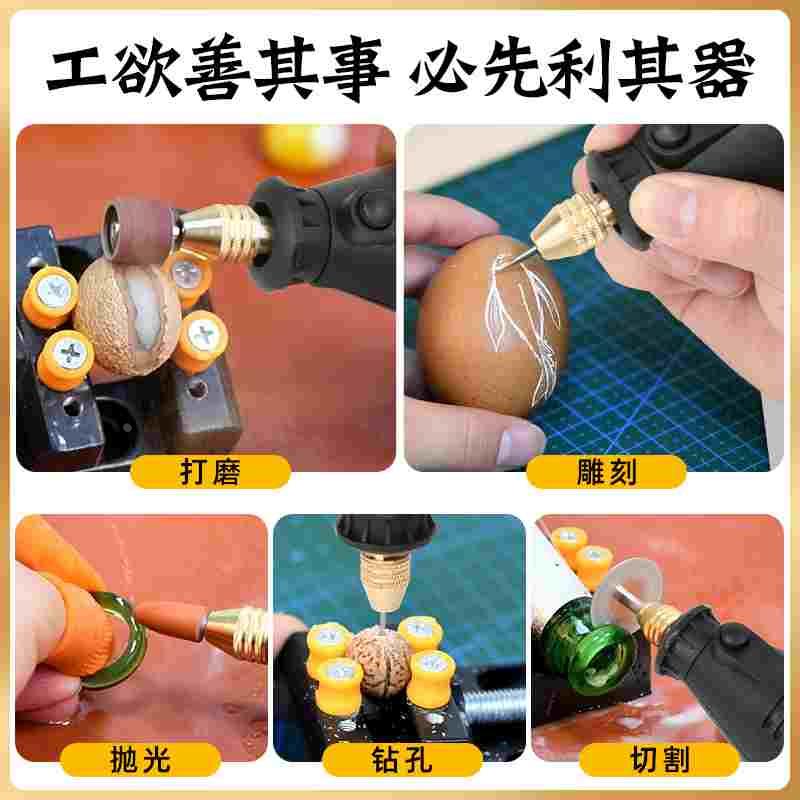 工欲善其事 必先利其器

打磨

雕刻

抛光

钻孔

切割