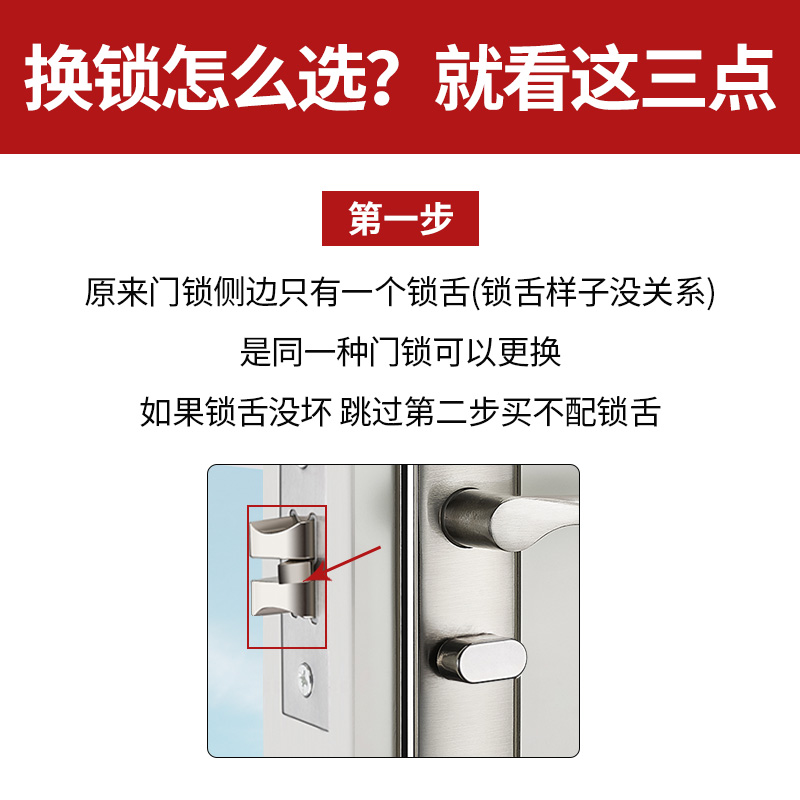 换锁怎么选？就看这三点

第一步

原来门锁侧边只有一个锁舌(锁舌样子没关系)

是同一种门锁可以更换

如果锁舌没坏 跳过第二步买不配锁舌