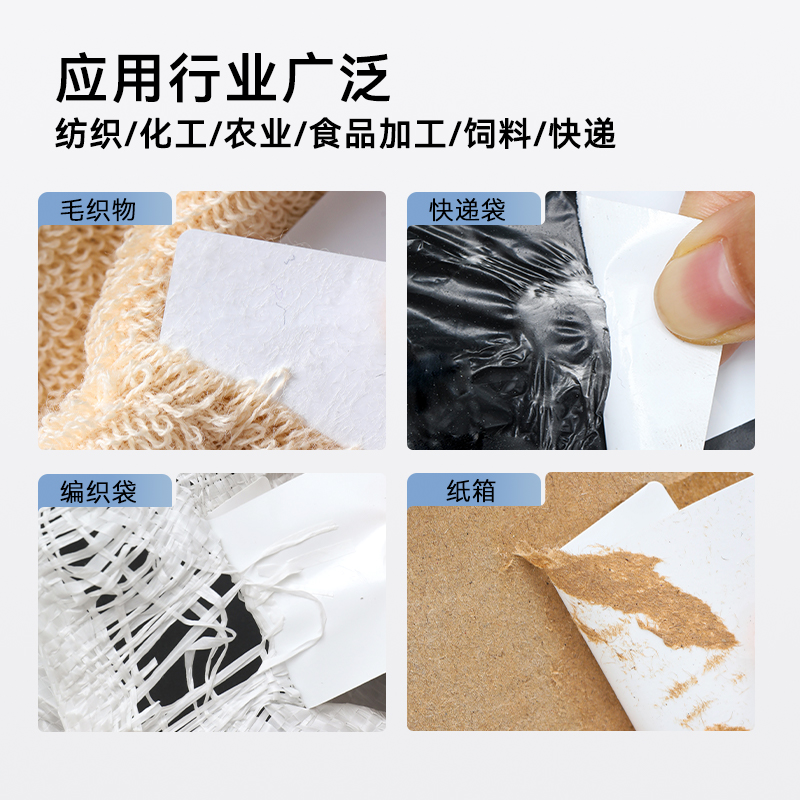 应用行业广泛
纺织/化工/农业/食品加工/饲料/快递

毛织物

快递袋

编织袋

纸箱