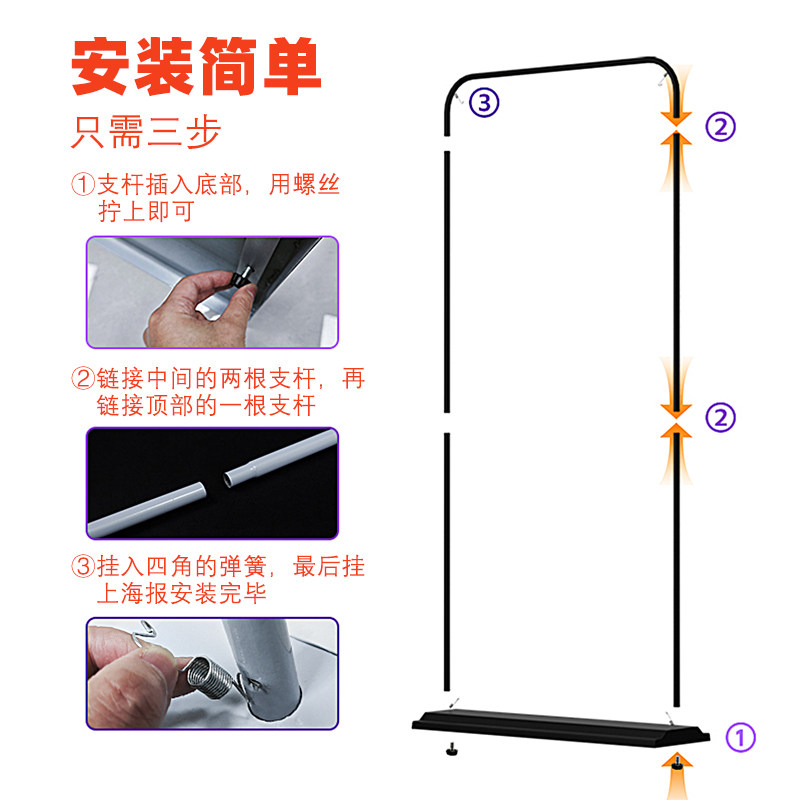 安装简单

只需三步

①支杆插入底部，用螺丝拧上即可

②链接中间的两根支杆，再链接顶部的一根支杆

③挂入四角的弹簧，最后挂上海报安装完毕

③

②

②

①