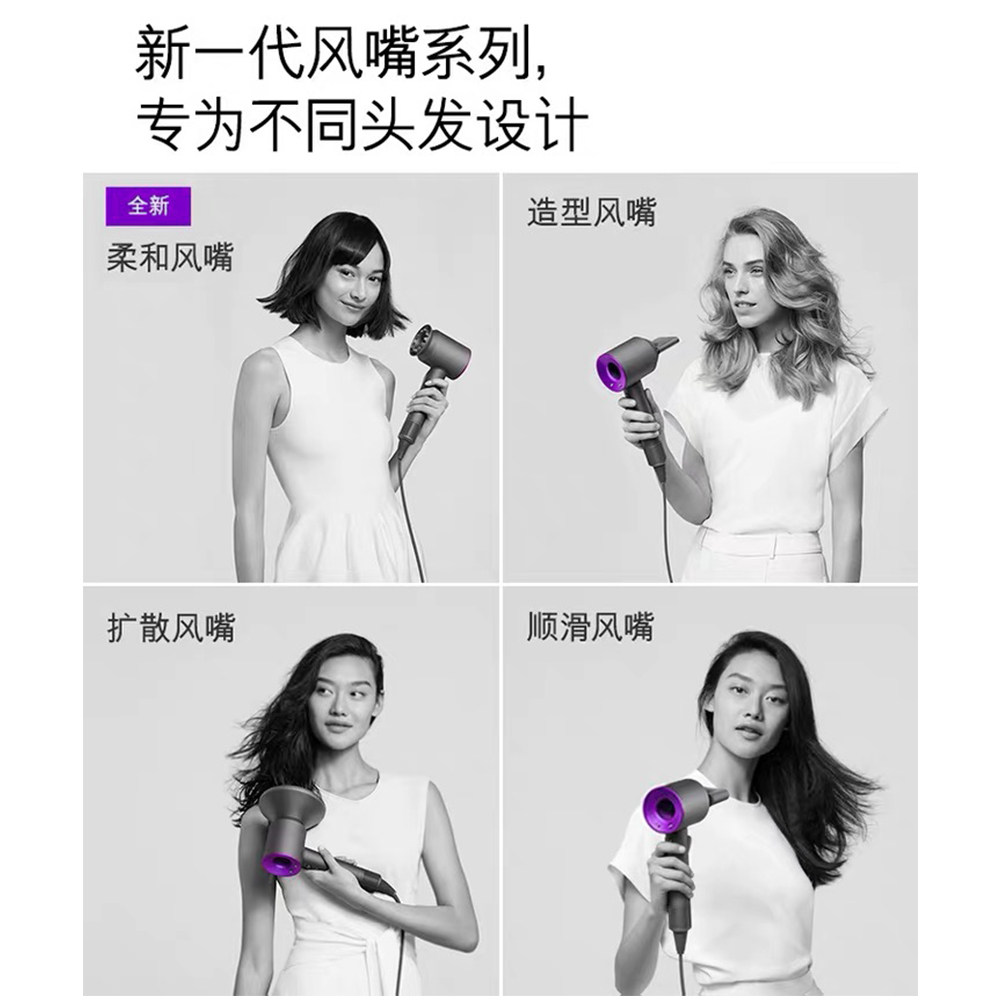 新一代风嘴系列，
专为不同头发设计

全新
柔和风嘴

造型风嘴

扩散风嘴

顺滑风嘴