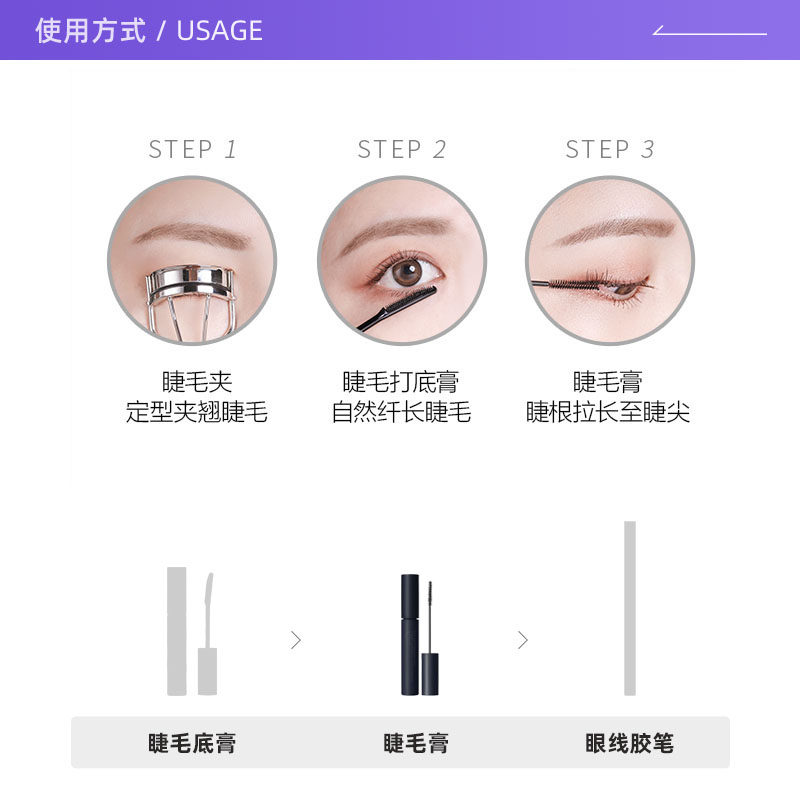 使用方式 / USAGE

STEP 1

睫毛夹
定型夹翘睫毛

STEP 2

睫毛打底膏
自然纤长睫毛

STEP 3

睫毛膏
睫根拉长至睫尖

睫毛底膏

睫毛膏

眼线胶笔