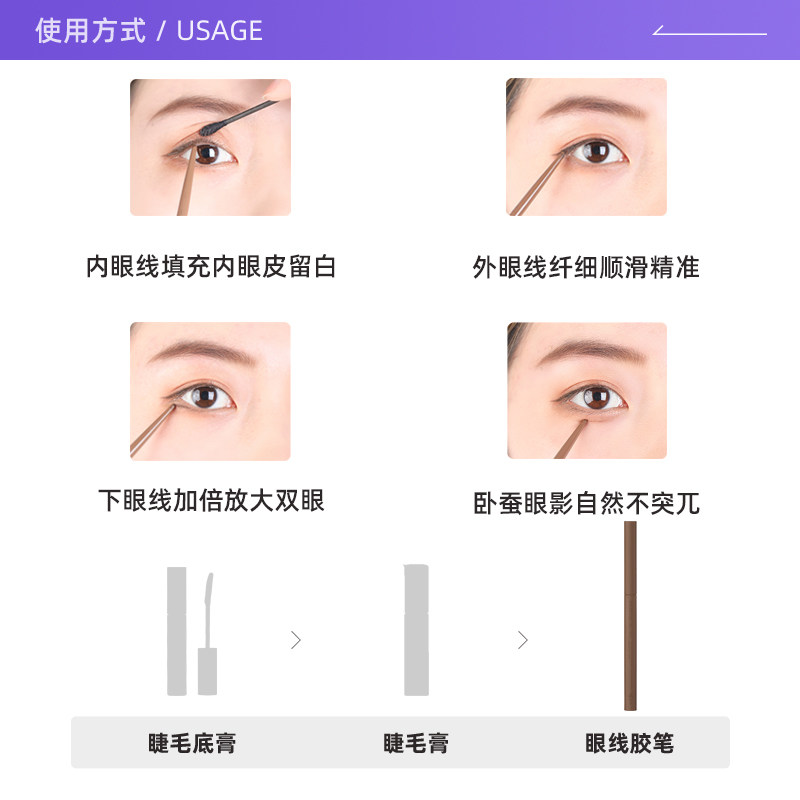 使用方式 / USAGE

内眼线填充内眼皮留白

外眼线纤细顺滑精准

下眼线加倍放大双眼

卧蚕眼影自然不突兀

睫毛底膏

睫毛膏

眼线胶笔