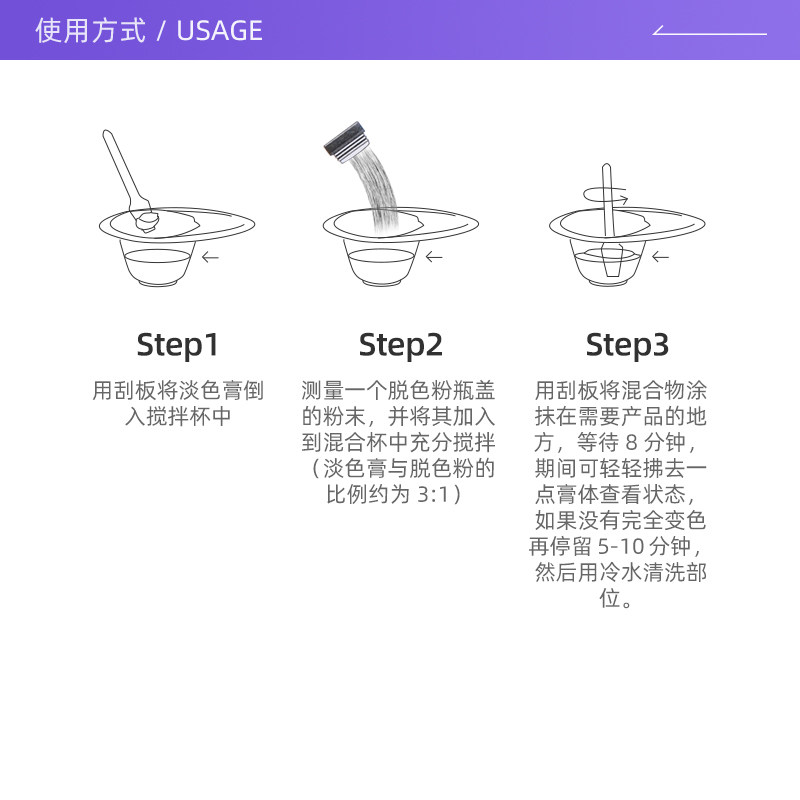 使用方式 / USAGE

Step1

用刮板将淡色膏倒入搅拌杯中

Step2

测量一个脱色粉瓶盖的粉末，并将其加入到混合杯中充分搅拌（淡色膏与脱色粉的比例约为 3:1）

Step3

用刮板将混合物涂抹在需要产品的地方，等待 8 分钟，期间可轻轻拂去一点膏体查看状态，如果没有完全变色再停留 5-10 分钟，然后用冷水清洗部位。