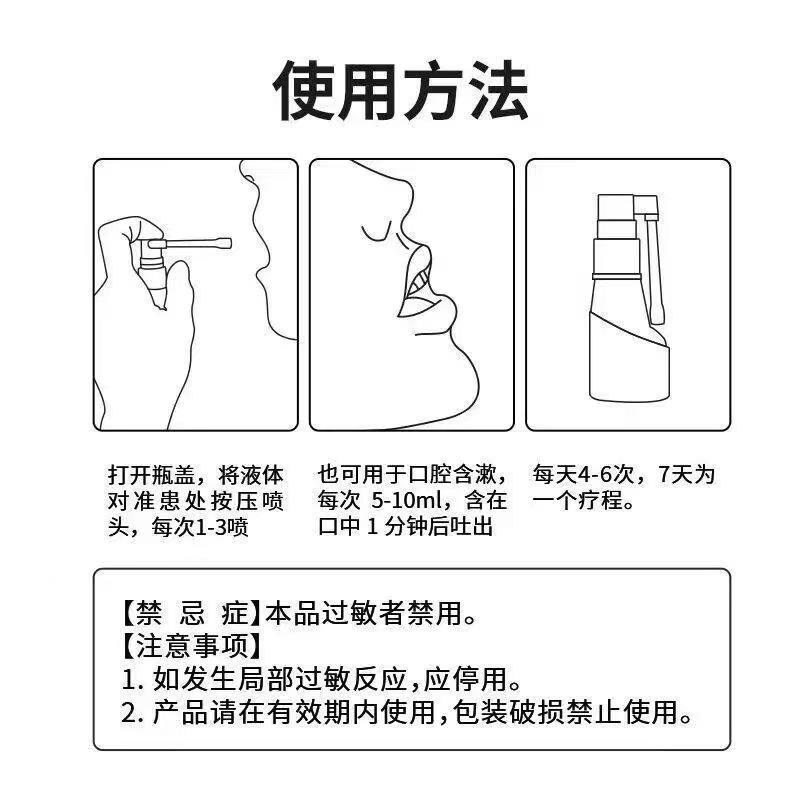 使用方法

打开瓶盖，将液体对准患处按压喷头，每次1-3喷

也可用于口腔含漱，每次 5-10ml，含在口中 1 分钟后吐出

每天4-6次，7天为一个疗程。

【禁 忌 症】本品过敏者禁用。
【注意事项】
1. 如发生局部过敏反应,应停用。
2. 产品请在有效期内使用,包装破损禁止使用。