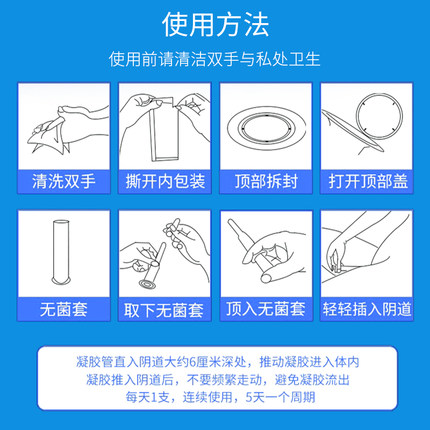 使用方法

使用前请清洁双手与私处卫生

清洗双手

撕开内包装

顶部拆封

打开顶部盖

无菌套

取下无菌套

顶入无菌套

轻轻插入阴道

凝胶管直入阴道大约6厘米深处，推动凝胶进入体内
凝胶推入阴道后，不要频繁走动，避免凝胶流出
每天1支，连续使用，5天一个周期