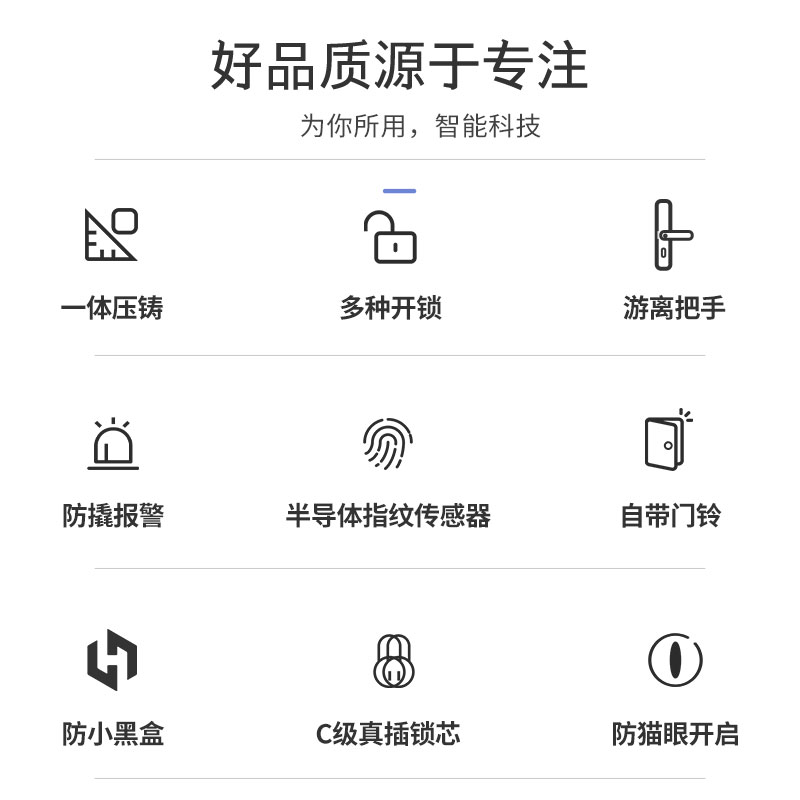 好品质源于专注

为你所用，智能科技

一体压铸

多种开锁

游离把手

防撬报警

半导体指纹传感器

自带门铃

防小黑盒

C级真插锁芯

防猫眼开启