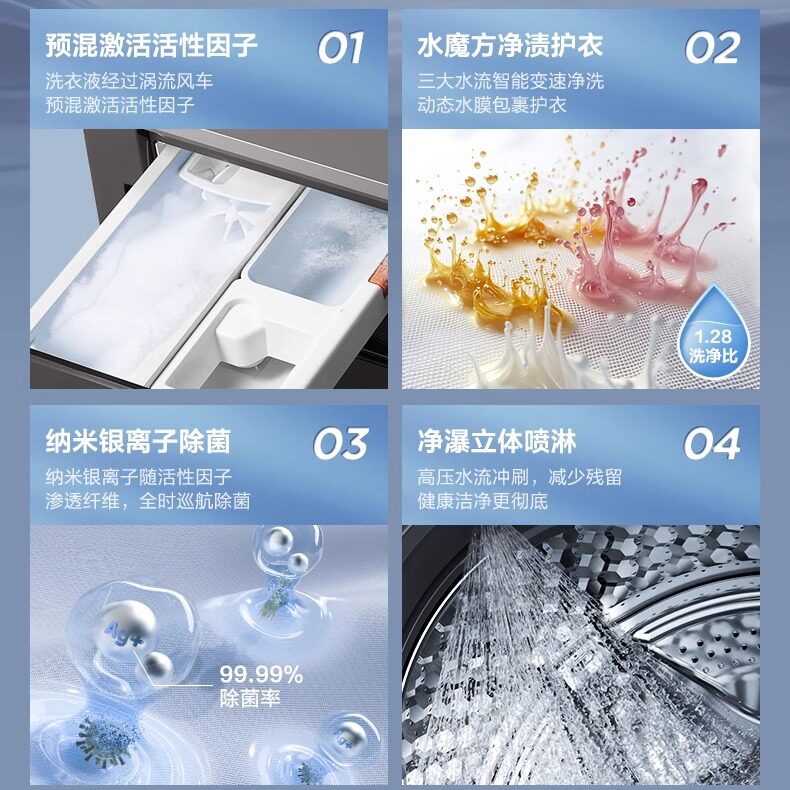 预混激活活性因子 01
洗衣液经过涡流风车
预混激活活性因子

水魔方净渍护衣 02
三大水流智能变速净洗
动态水膜包裹护衣

1.28
洗净比

纳米银离子除菌 03
纳米银离子随活性因子
渗透纤维，全时巡航除菌

Ag+

99.99%
除菌率

净瀑立体喷淋 04
高压水流冲刷，减少残留
健康洁净更彻底