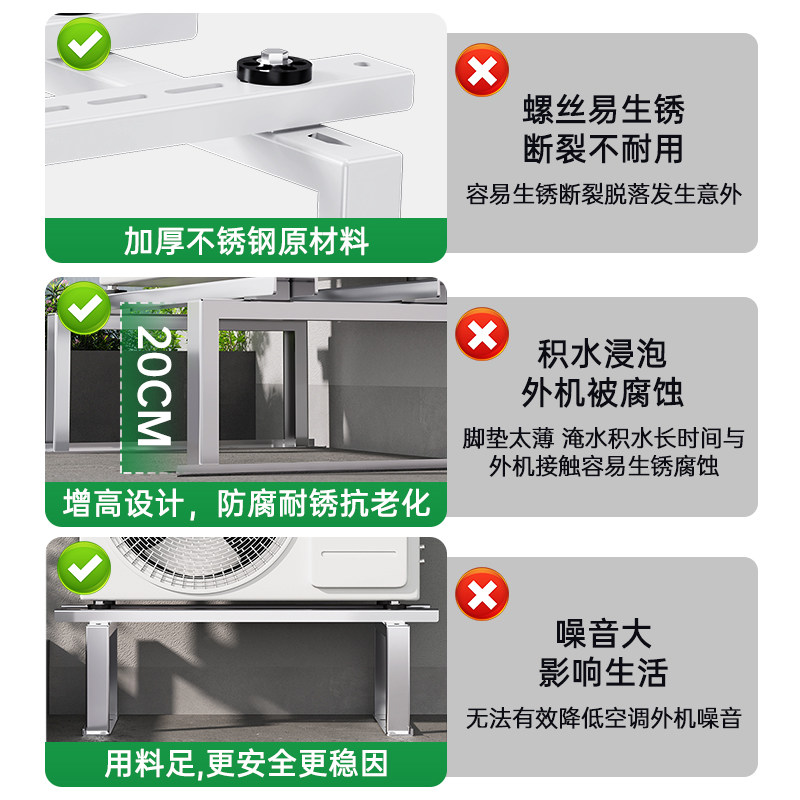 加厚不锈钢原材料

螺丝易生锈
断裂不耐用

容易生锈断裂脱落发生意外

20CM

增高设计，防腐耐锈抗老化

积水浸泡
外机被腐蚀

脚垫太薄 淹水积水长时间与外机接触容易生锈腐蚀

用料足,更安全更稳因

噪音大
影响生活

无法有效降低空调外机噪音