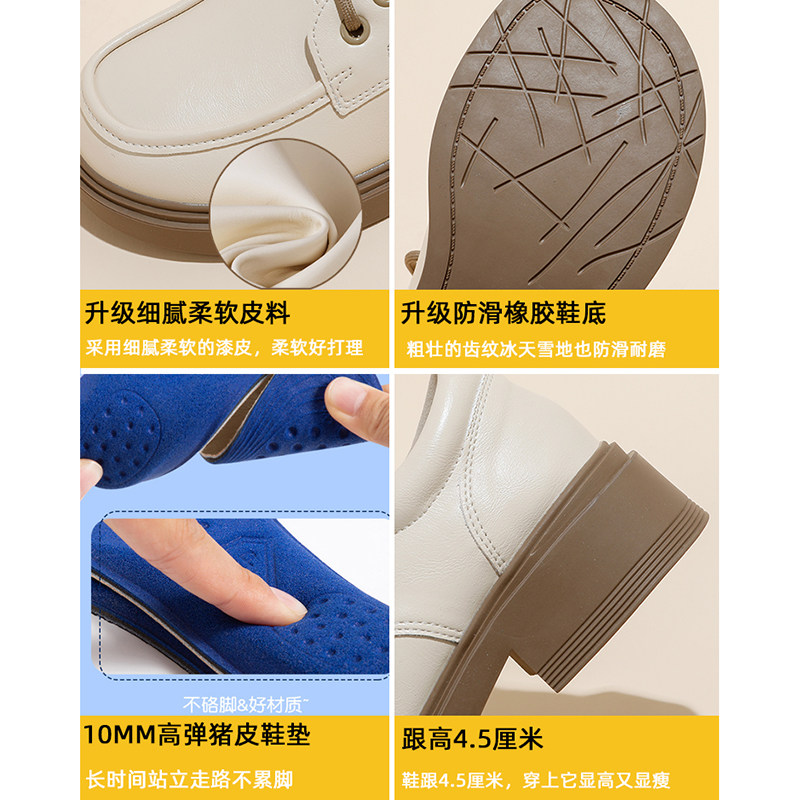 升级细腻柔软皮料

采用细腻柔软的漆皮，柔软好打理

升级防滑橡胶鞋底

粗壮的齿纹冰天雪地也防滑耐磨

不硌脚&好材质~

10MM高弹猪皮鞋垫

长时间站立走路不累脚

跟高4.5厘米

鞋跟4.5厘米，穿上它显高又显瘦