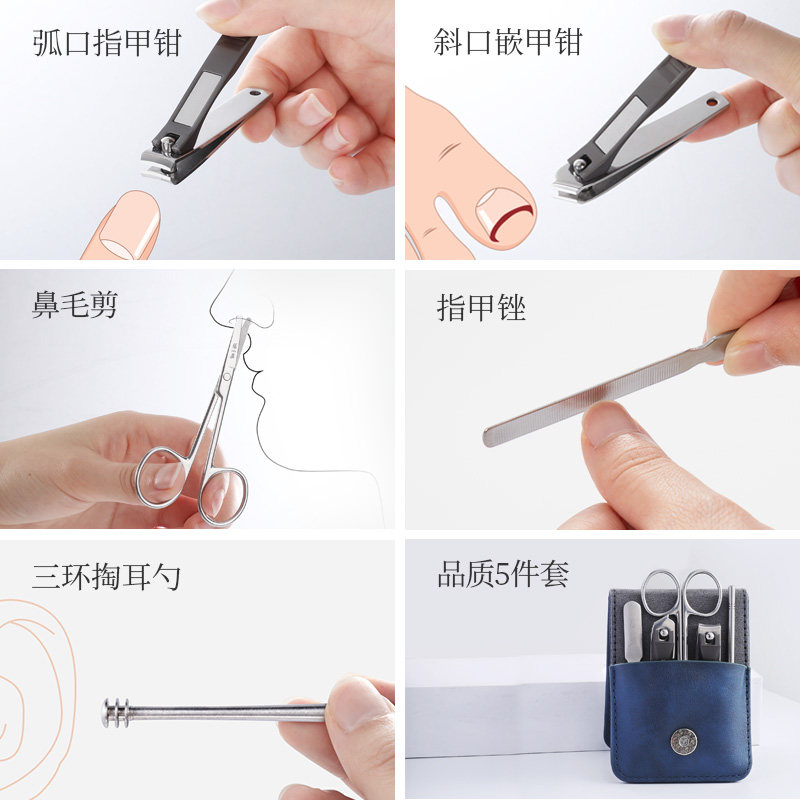 弧口指甲钳

斜口嵌甲钳

鼻毛剪

指甲锉

三环掏耳勺

品质5件套