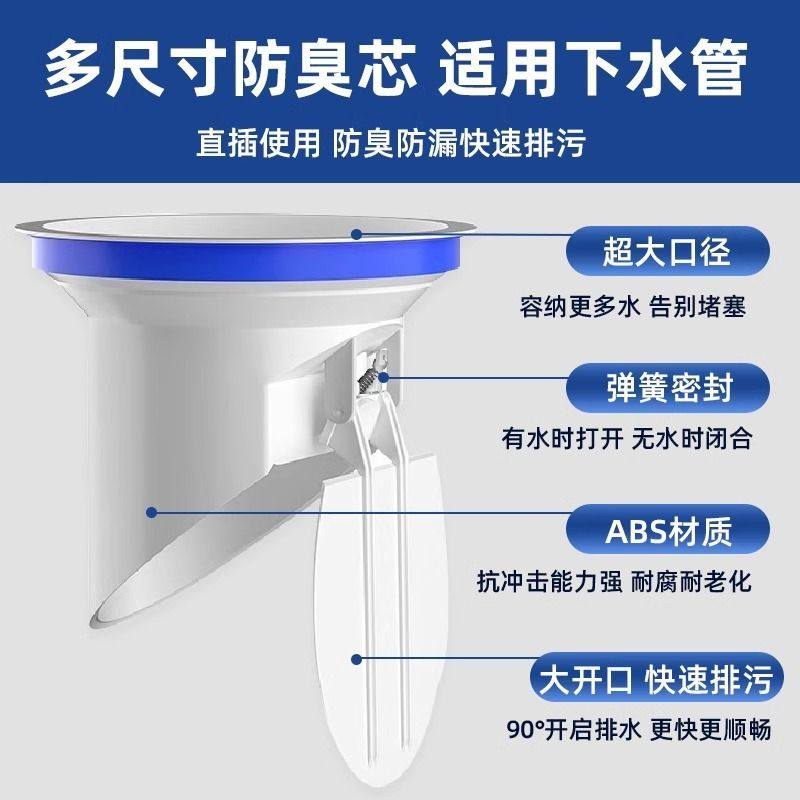 多尺寸防臭芯 适用下水管

直插使用 防臭防漏快速排污

超大口径

容纳更多水 告别堵塞

弹簧密封

有水时打开 无水时闭合

ABS材质

抗冲击能力强 耐腐耐老化

大开口 快速排污

90°开启排水 更快更顺畅