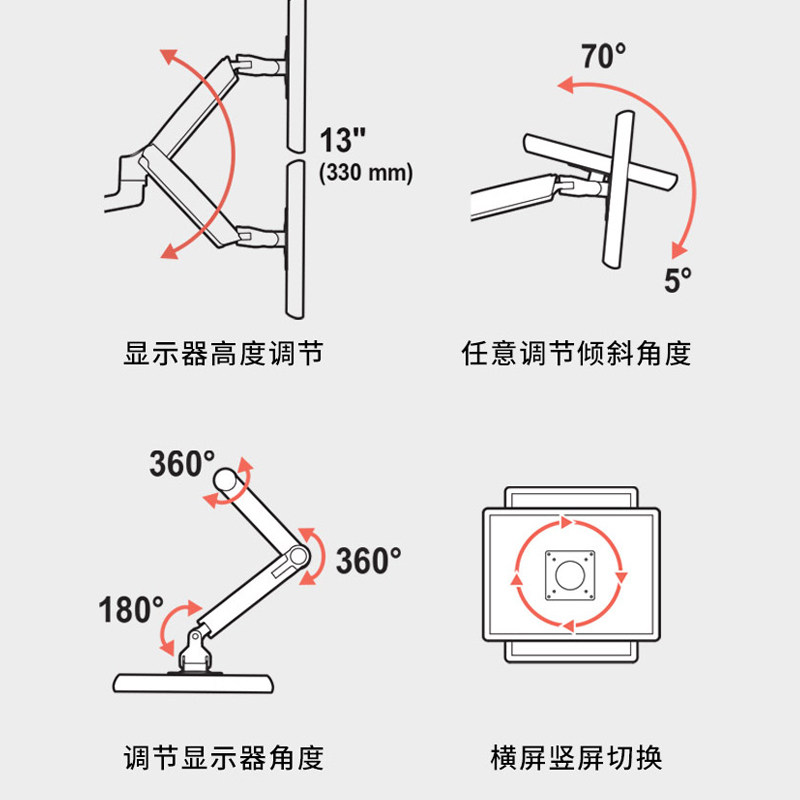 13"
(330 mm)

显示器高度调节

70°

5°

任意调节倾斜角度

360°

360°

180°

调节显示器角度

横屏竖屏切换