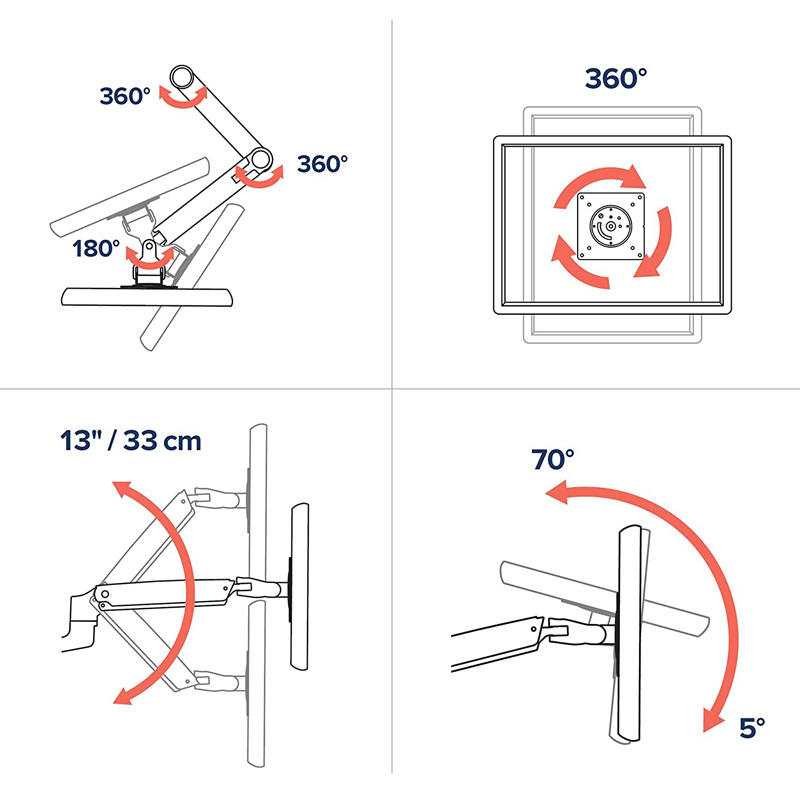 360°
360°
180°

360°

13" / 33 cm

70°
5°