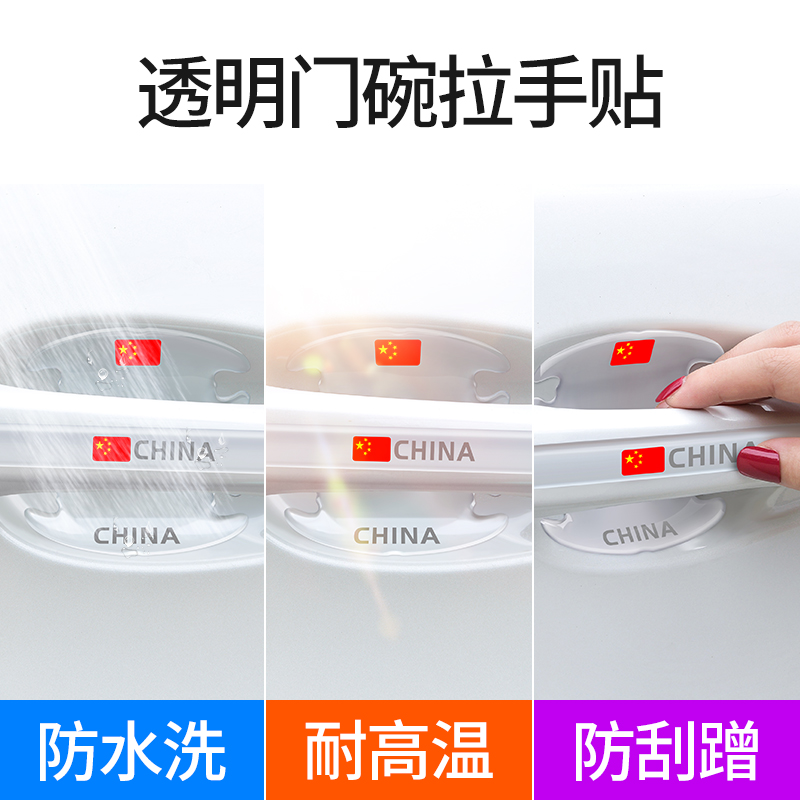 透明门碗拉手贴

CHINA
CHINA

CHINA
CHINA

CHINA
CHINA

防水洗
耐高温
防刮蹭