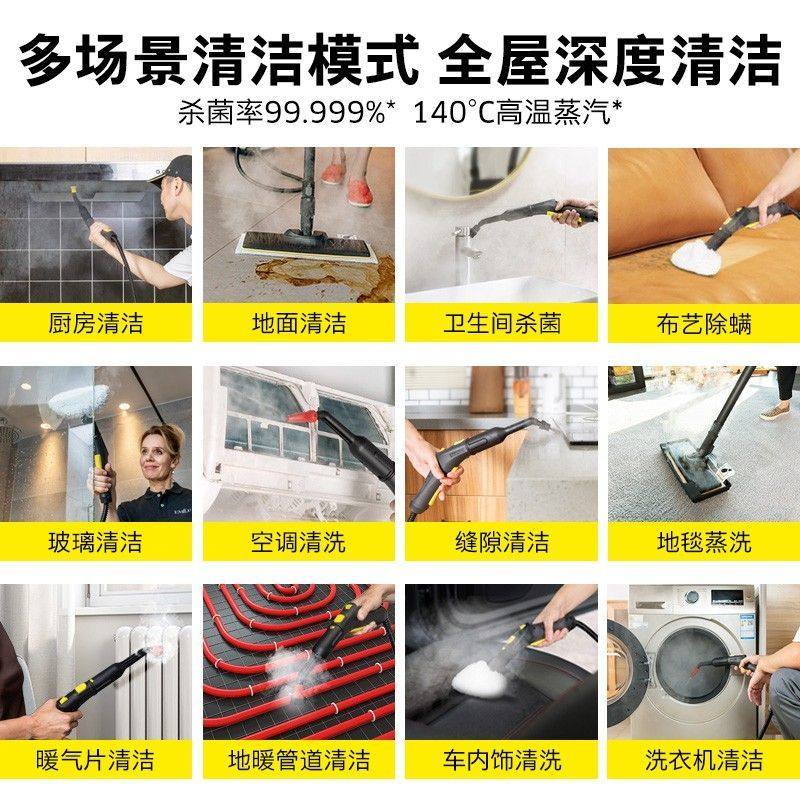 多场景清洁模式 全屋深度清洁

杀菌率99.999%* 140°C高温蒸汽*

厨房清洁

地面清洁

卫生间杀菌

布艺除螨

玻璃清洁

空调清洗

缝隙清洁

地毯蒸洗

暖气片清洁

地暖管道清洁

车内饰清洗

洗衣机清洁